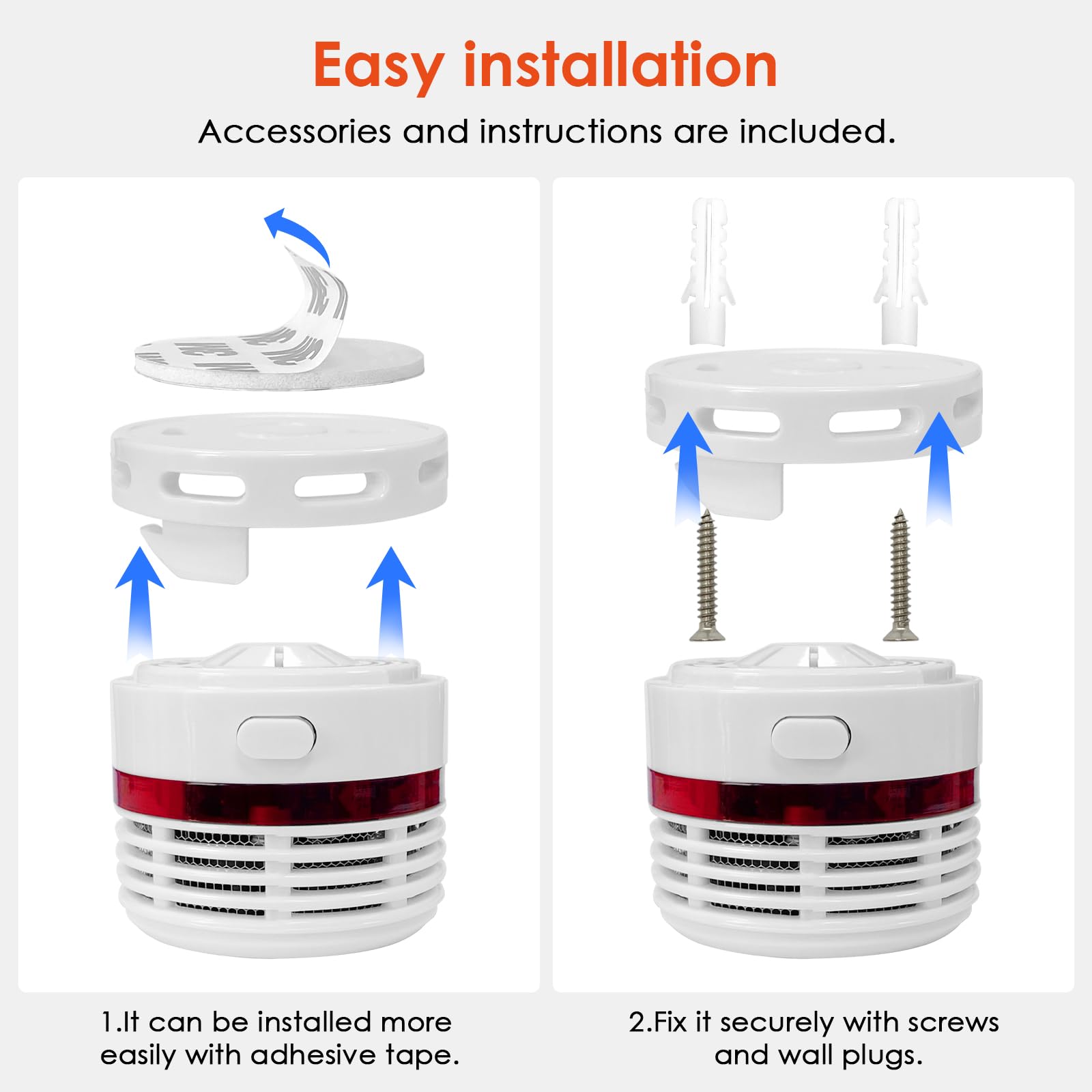 Easy installation

Accessories and instructions are included.

1.It can be installed more easily with adhesive tape.

2.Fix it securely with screws and wall plugs.