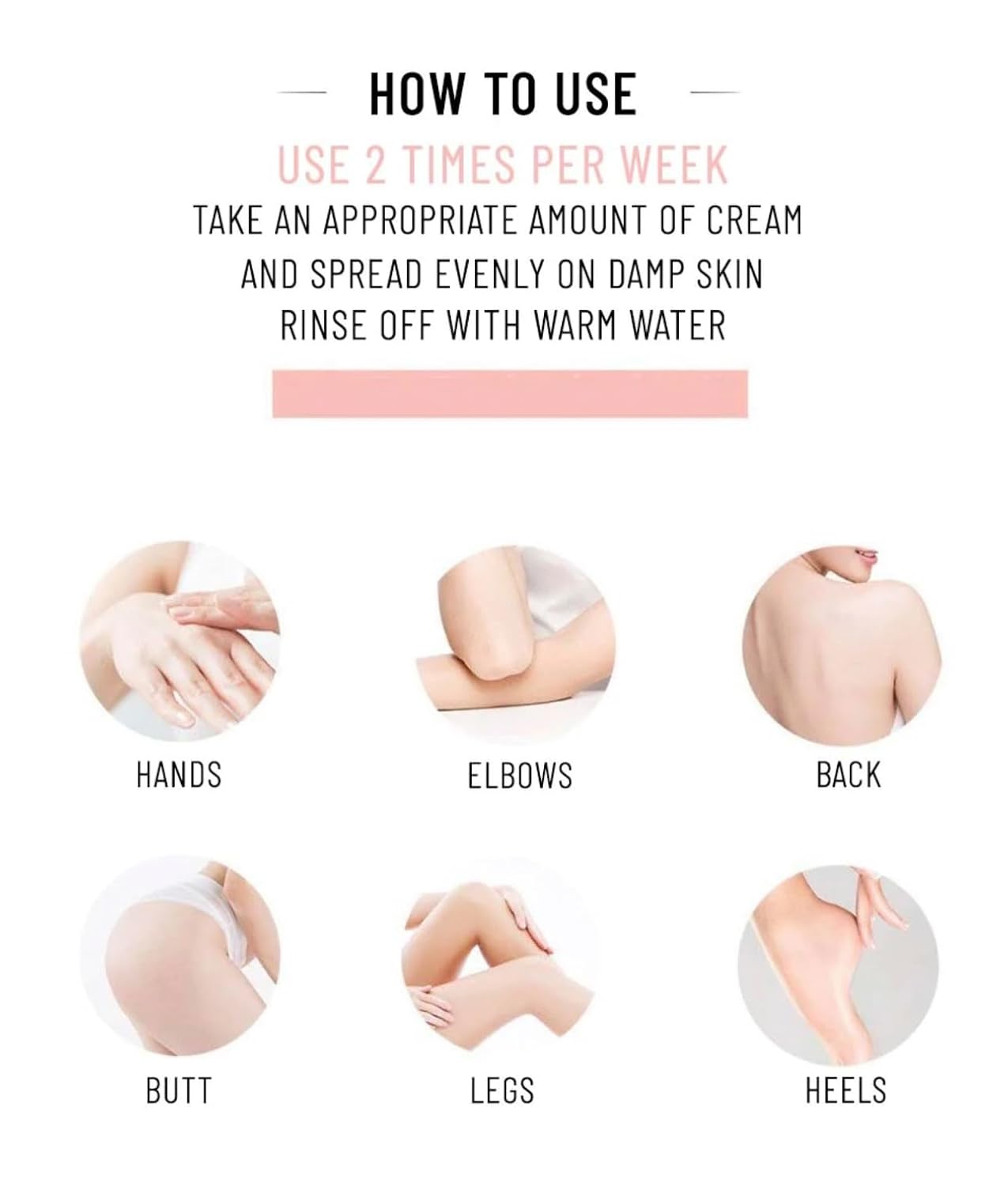 HOW TO USE

USE 2 TIMES PER WEEK

TAKE AN APPROPRIATE AMOUNT OF CREAM AND SPREAD EVENLY ON DAMP SKIN RINSE OFF WITH WARM WATER

HANDS

ELBOWS

BACK

BUTT

LEGS

HEELS