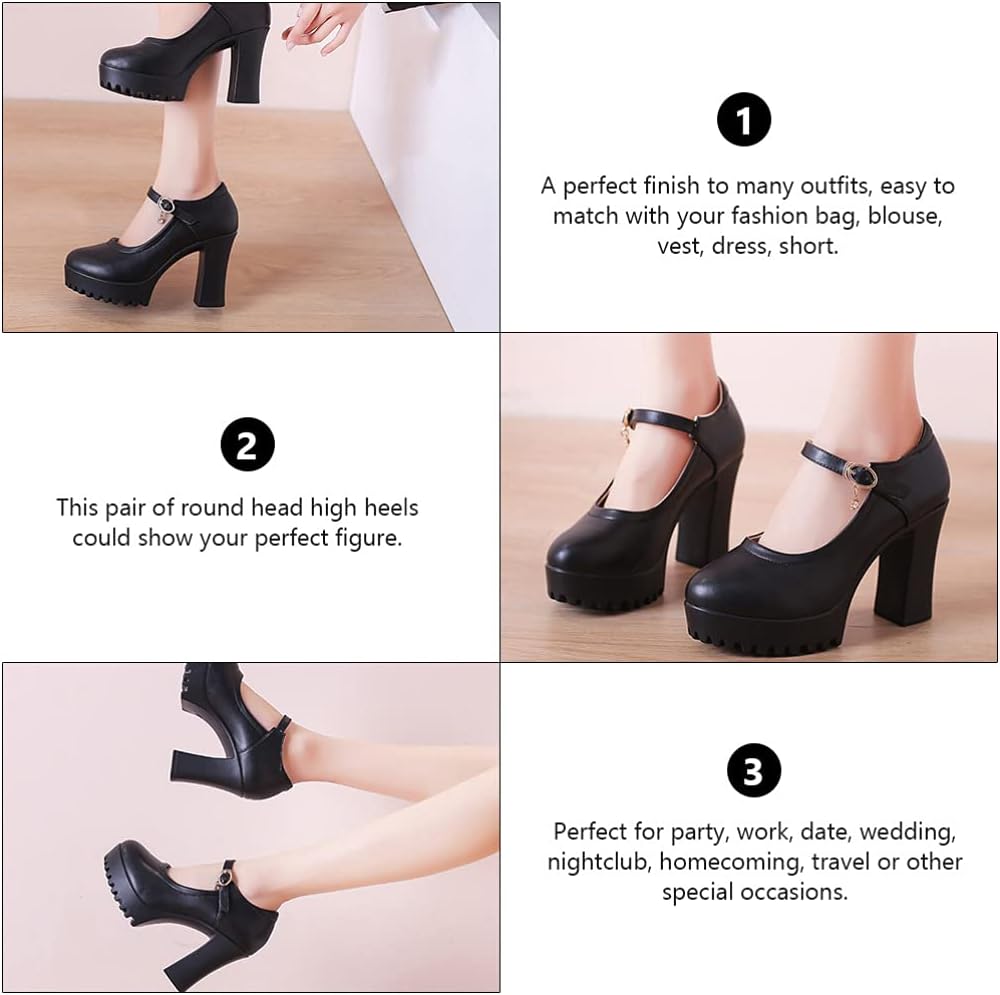 1

A perfect finish to many outfits, easy to match with your fashion bag, blouse, vest, dress, short.

2

This pair of round head high heels could show your perfect figure.

3

Perfect for party, work, date, wedding, nightclub, homecoming, travel or other special occasions.