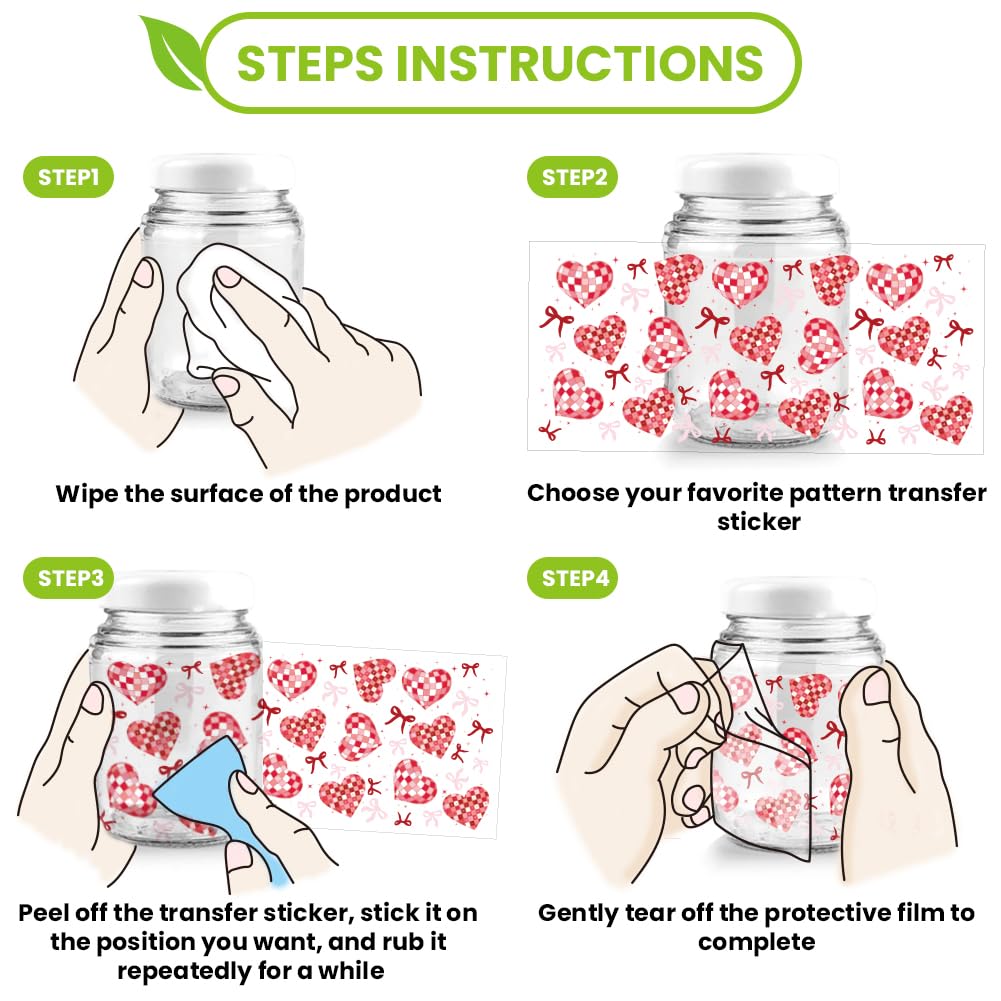 STEPS INSTRUCTIONS

STEP1

Wipe the surface of the product

STEP2

Choose your favorite pattern transfer sticker

STEP3

Peel off the transfer sticker, stick it on the position you want, and rub it repeatedly for a while

STEP4

Gently tear off the protective film to complete