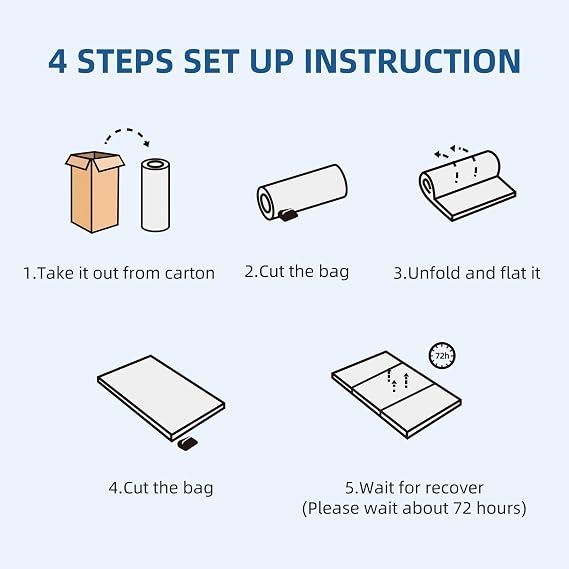 4 STEPS SET UP INSTRUCTION

1.Take it out from carton

2.Cut the bag

3.Unfold and flat it

4.Cut the bag

72h

5.Wait for recover
(Please wait about 72 hours)