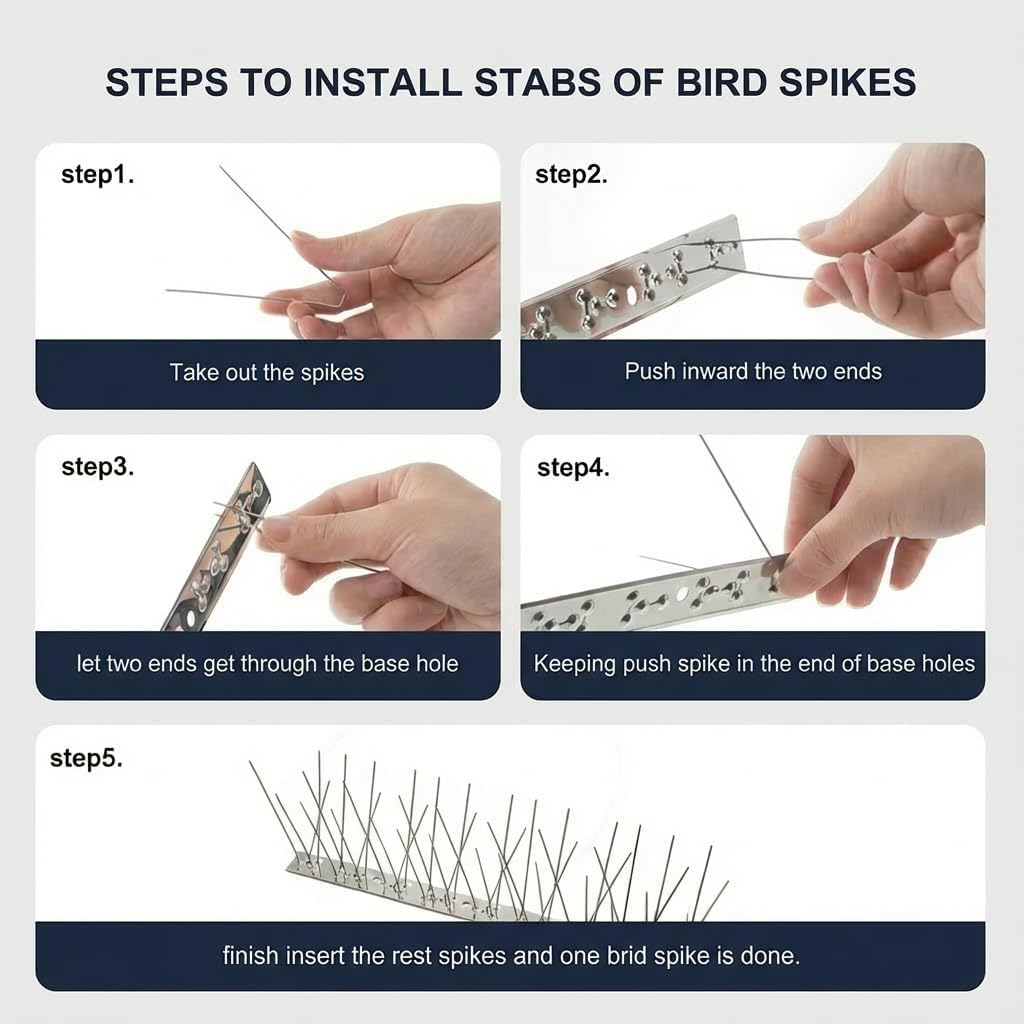 STEPS TO INSTALL STABS OF BIRD SPIKES

step1.

Take out the spikes

step2.

Push inward the two ends

step3.

let two ends get through the base hole

step4.

Keeping push spike in the end of base holes

step5.

finish insert the rest spikes and one brid spike is done.