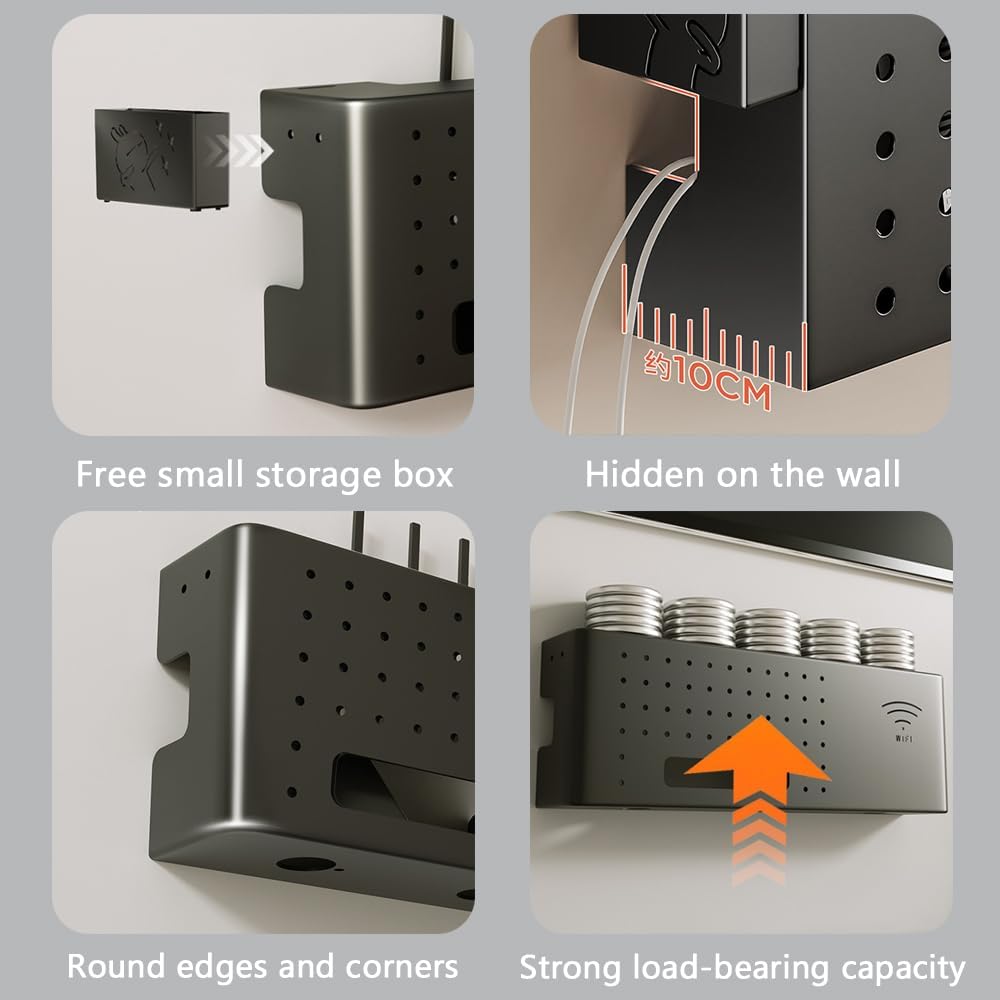 约10CM

Free small storage box

Hidden on the wall

WiFi

Round edges and corners

Strong load-bearing capacity