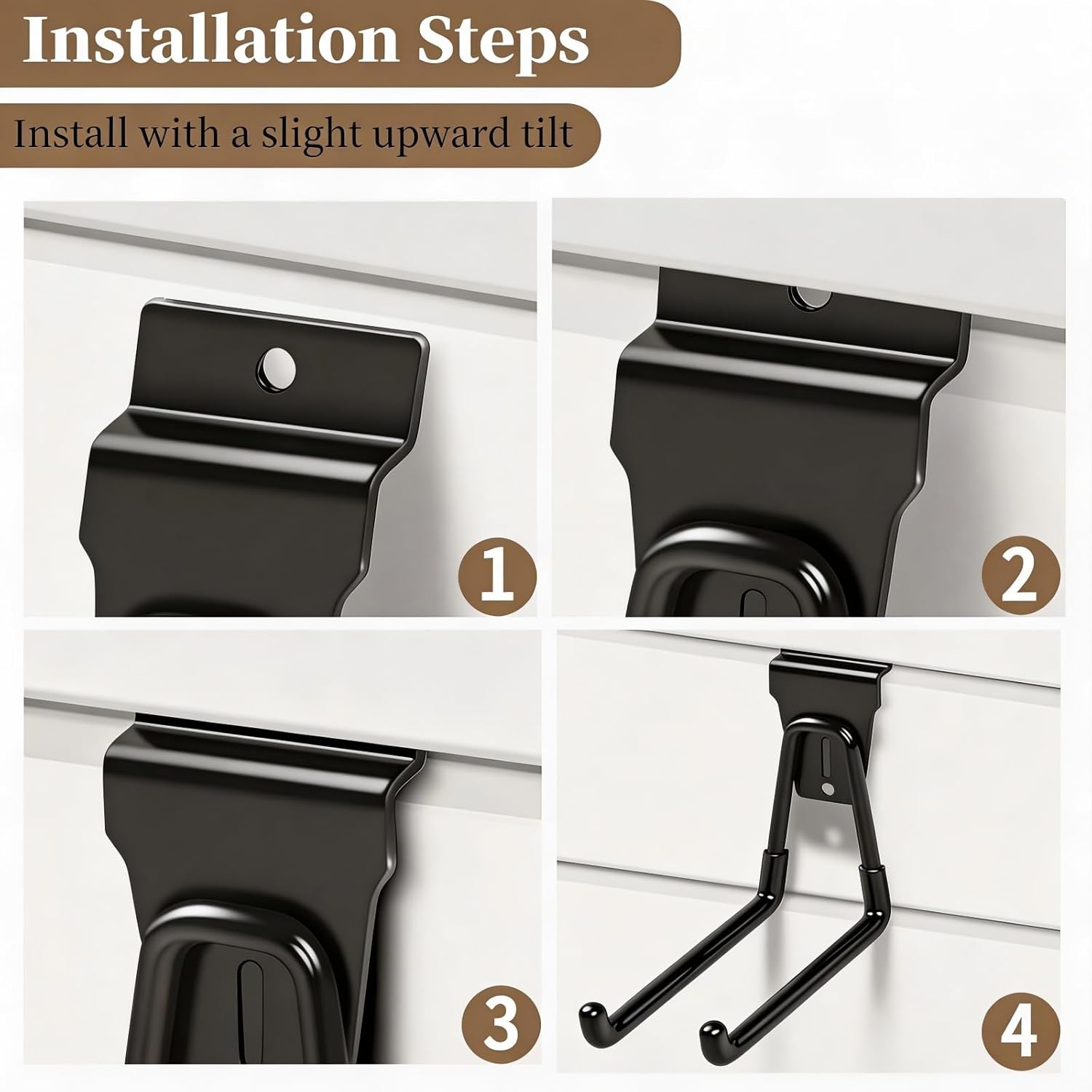 Installation Steps

Install with a slight upward tilt

1

2

3

4