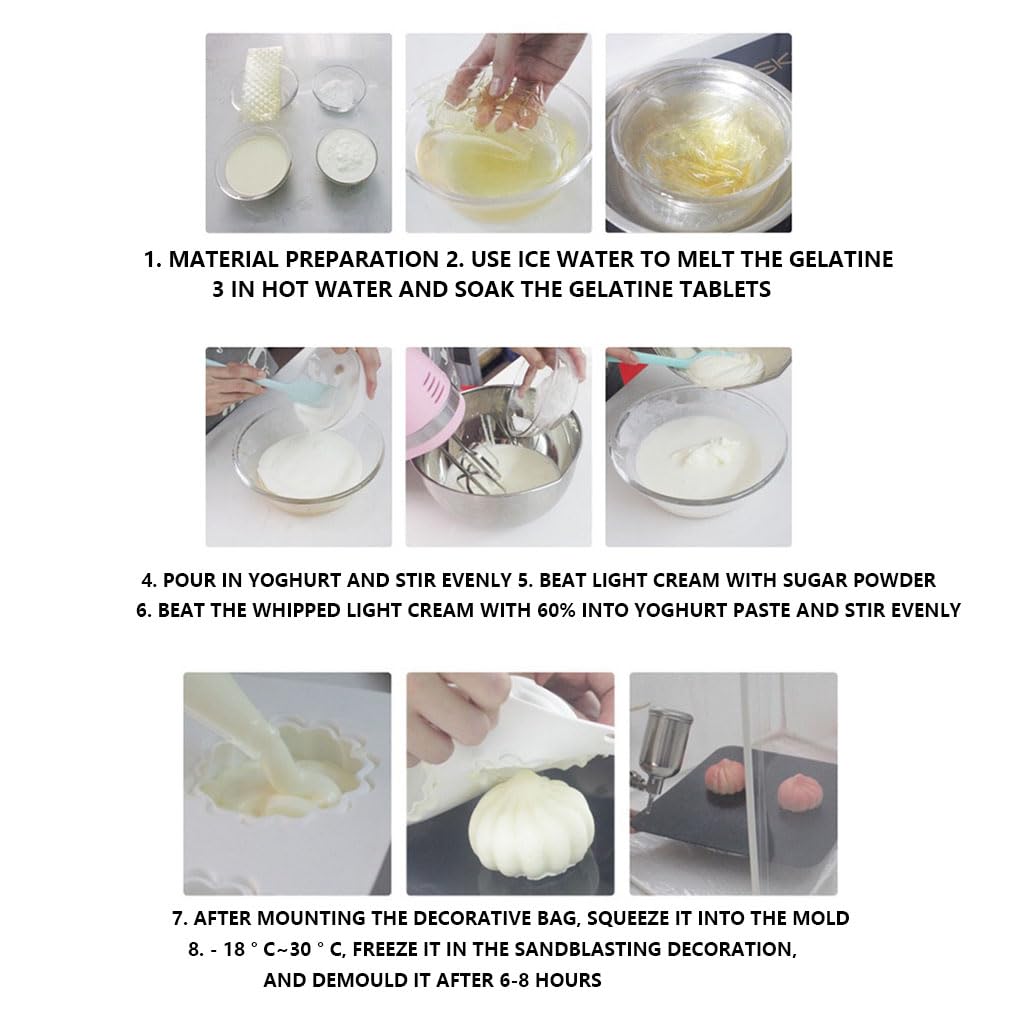 1. MATERIAL PREPARATION 2. USE ICE WATER TO MELT THE GELATINE
3 IN HOT WATER AND SOAK THE GELATINE TABLETS

4. POUR IN YOGHURT AND STIR EVENLY 5. BEAT LIGHT CREAM WITH SUGAR POWDER
6. BEAT THE WHIPPED LIGHT CREAM WITH 60% INTO YOGHURT PASTE AND STIR EVENLY

7. AFTER MOUNTING THE DECORATIVE BAG, SQUEEZE IT INTO THE MOLD
8. - 18 ° C~30 ° C, FREEZE IT IN THE SANDBLASTING DECORATION, AND DEMOULD IT AFTER 6-8 HOURS