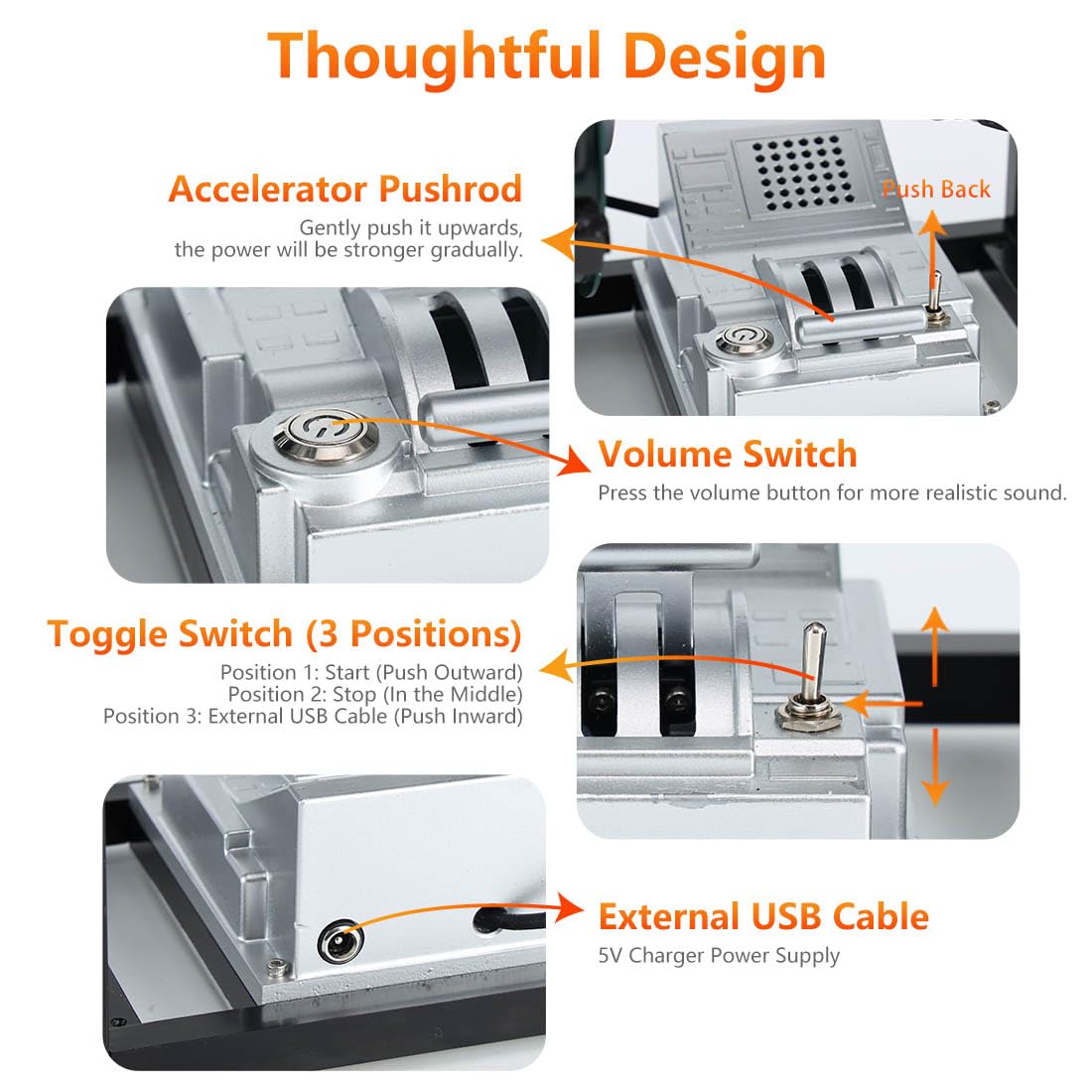 Thoughtful Design

Accelerator Pushrod
Gently push it upwards, the power will be stronger gradually.

Push Back

Volume Switch
Press the volume button for more realistic sound.

Toggle Switch (3 Positions)
Position 1: Start (Push Outward)
Position 2: Stop (In the Middle)
Position 3: External USB Cable (Push Inward)

External USB Cable
5V Charger Power Supply