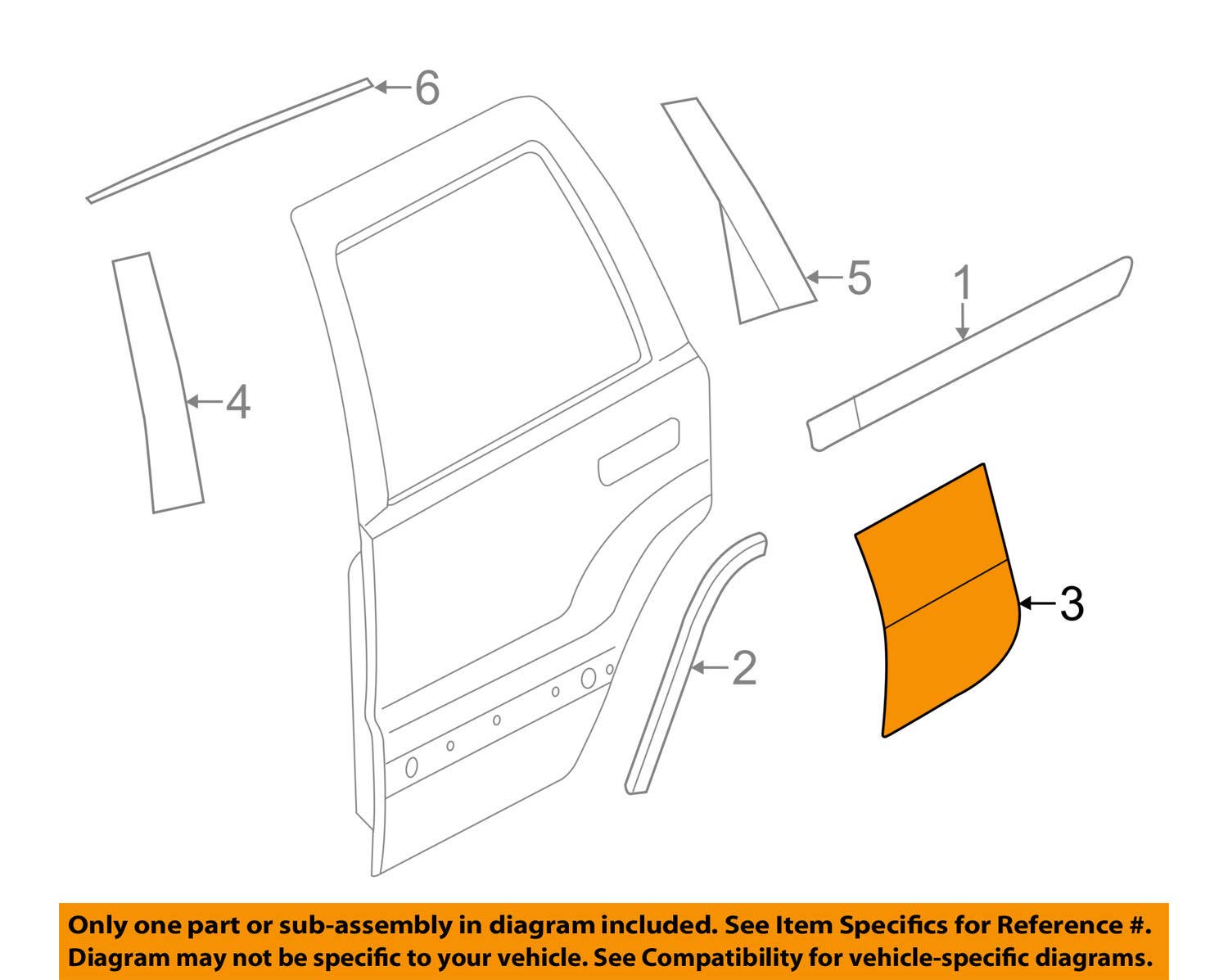 6

5

1

4

3

2

Only one part or sub-assembly in diagram included. See Item Specifics for Reference #. Diagram may not be specific to your vehicle. See Compatibility for vehicle-specific diagrams.