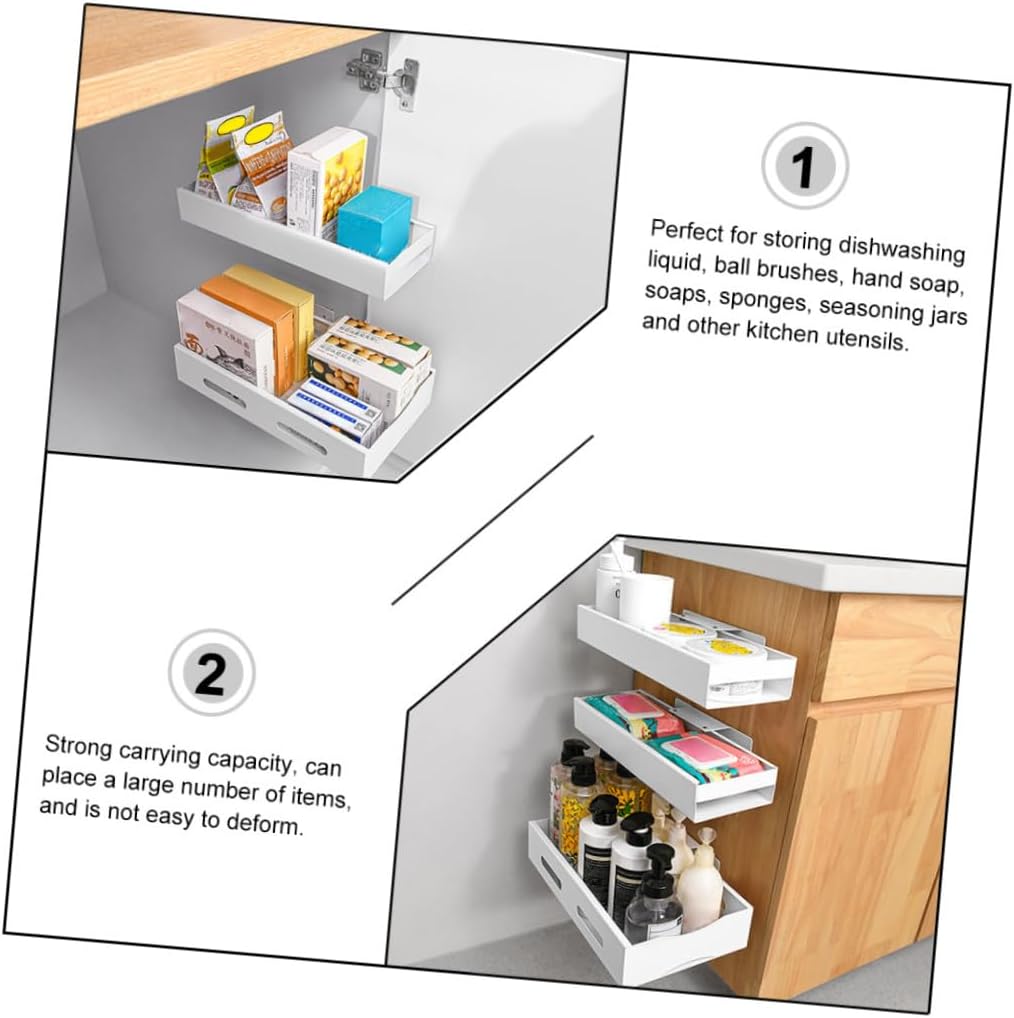 1

Perfect for storing dishwashing liquid, ball brushes, hand soap, soaps, sponges, seasoning jars and other kitchen utensils.

2

Strong carrying capacity, can place a large number of items, and is not easy to deform.