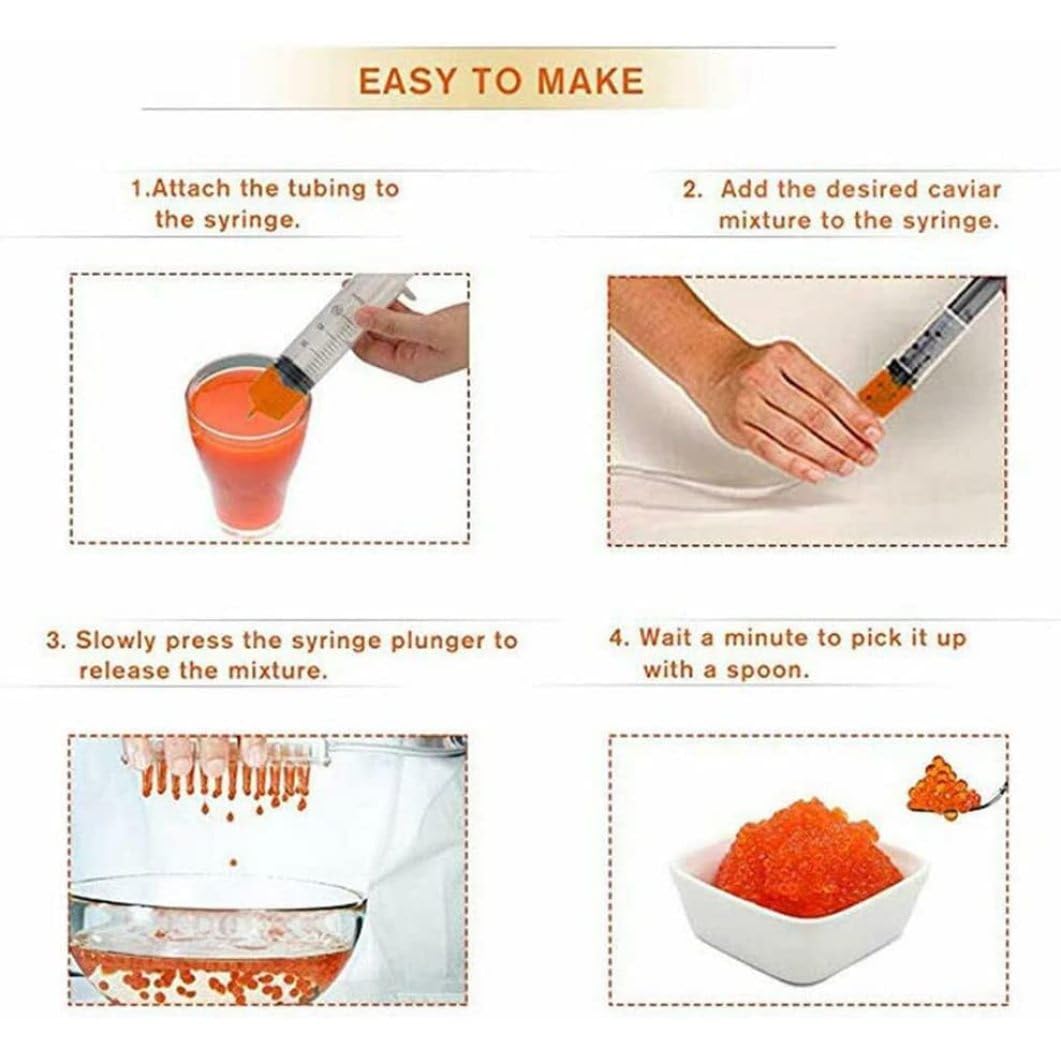 EASY TO MAKE

1.Attach the tubing to the syringe.

2. Add the desired caviar mixture to the syringe.

3. Slowly press the syringe plunger to release the mixture.

4. Wait a minute to pick it up with a spoon.