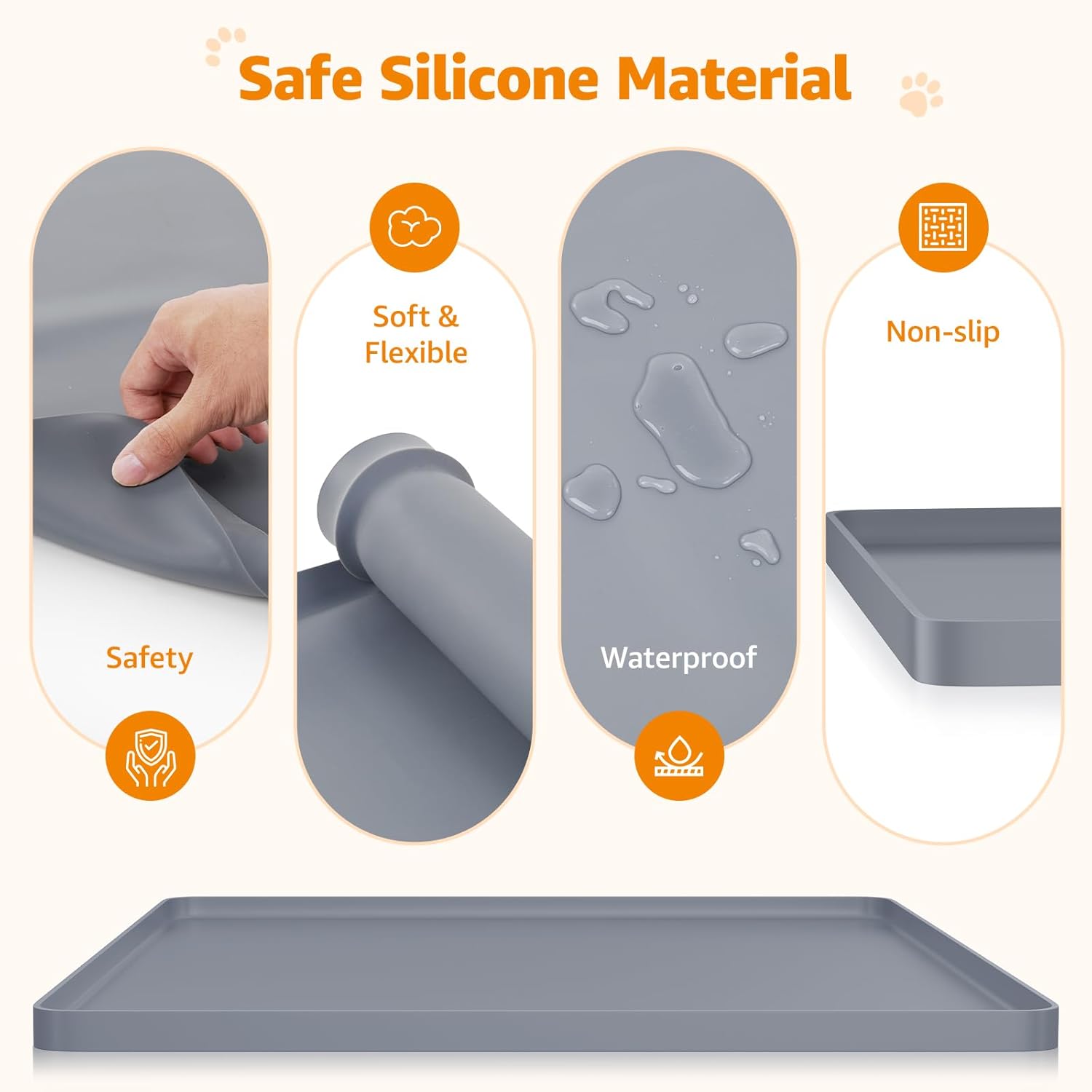 Safe Silicone Material

Safety

Soft & Flexible

Waterproof

Non-slip