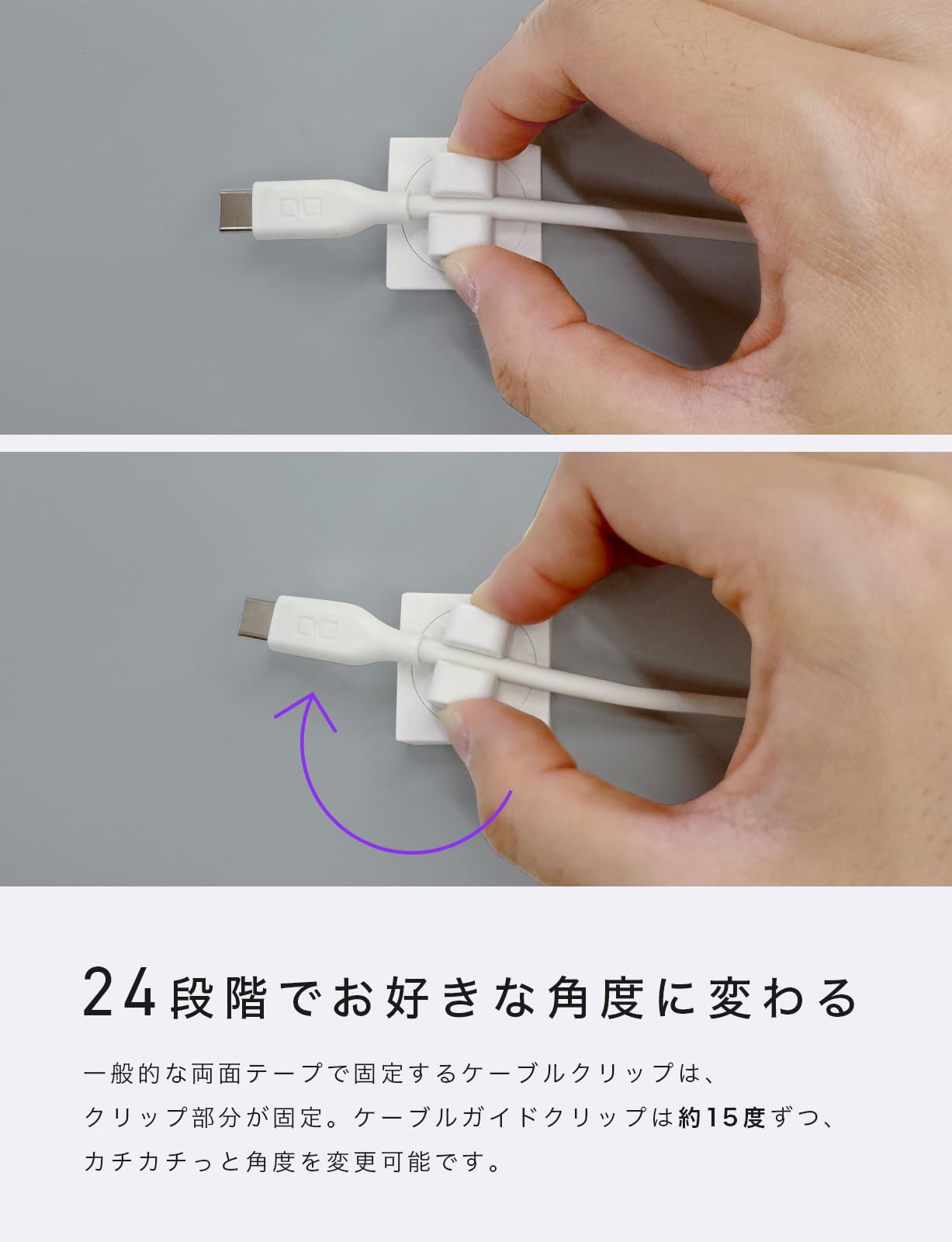 24段階でお好きな角度に変わる

一般的な両面テープで固定するケーブルクリップは、クリップ部分が固定。ケーブルガイドクリップは約15度ずつ、カチカチっと角度を変更可能です。