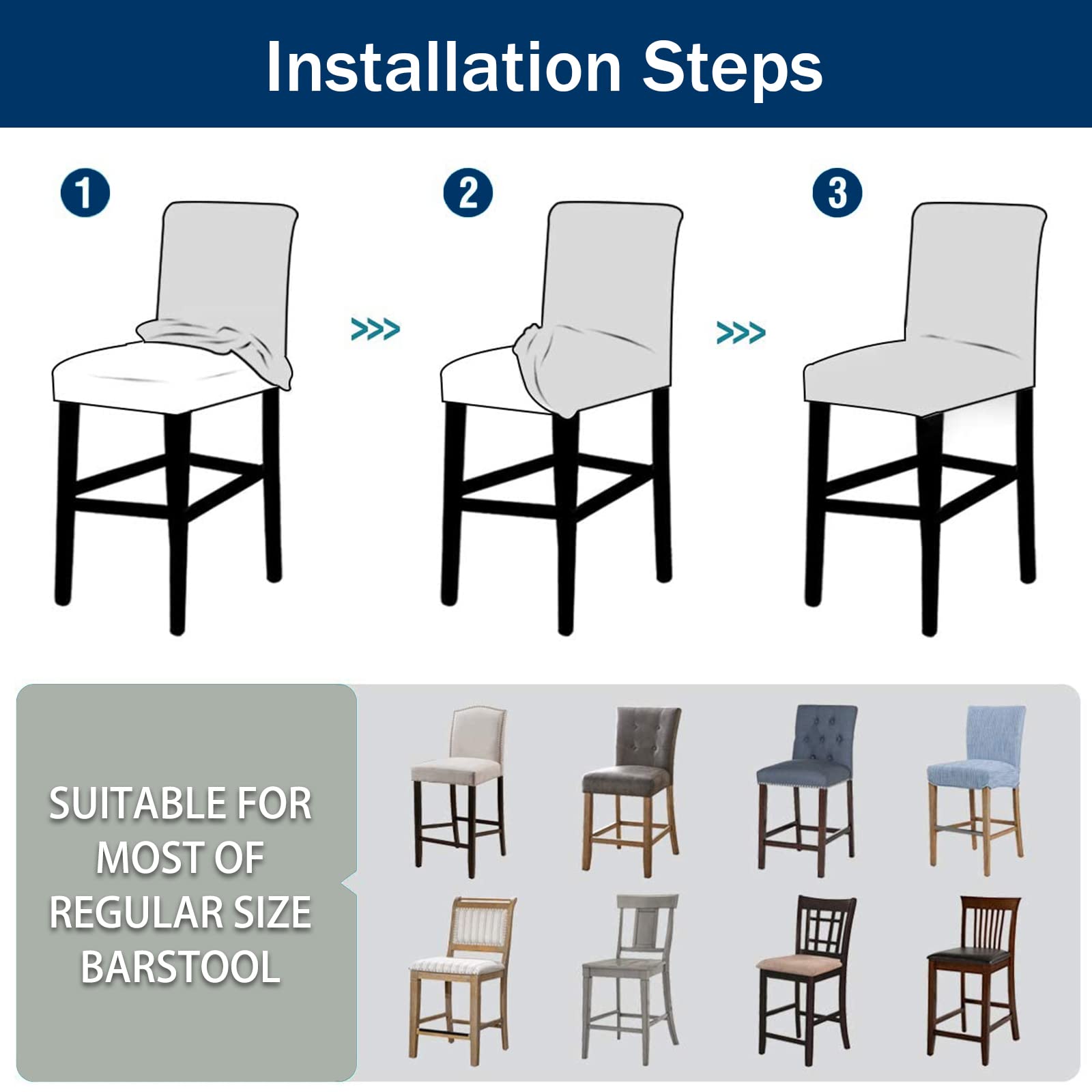 Installation Steps

1

>>>

2

>>>

3

SUITABLE FOR MOST OF REGULAR SIZE BARSTOOL