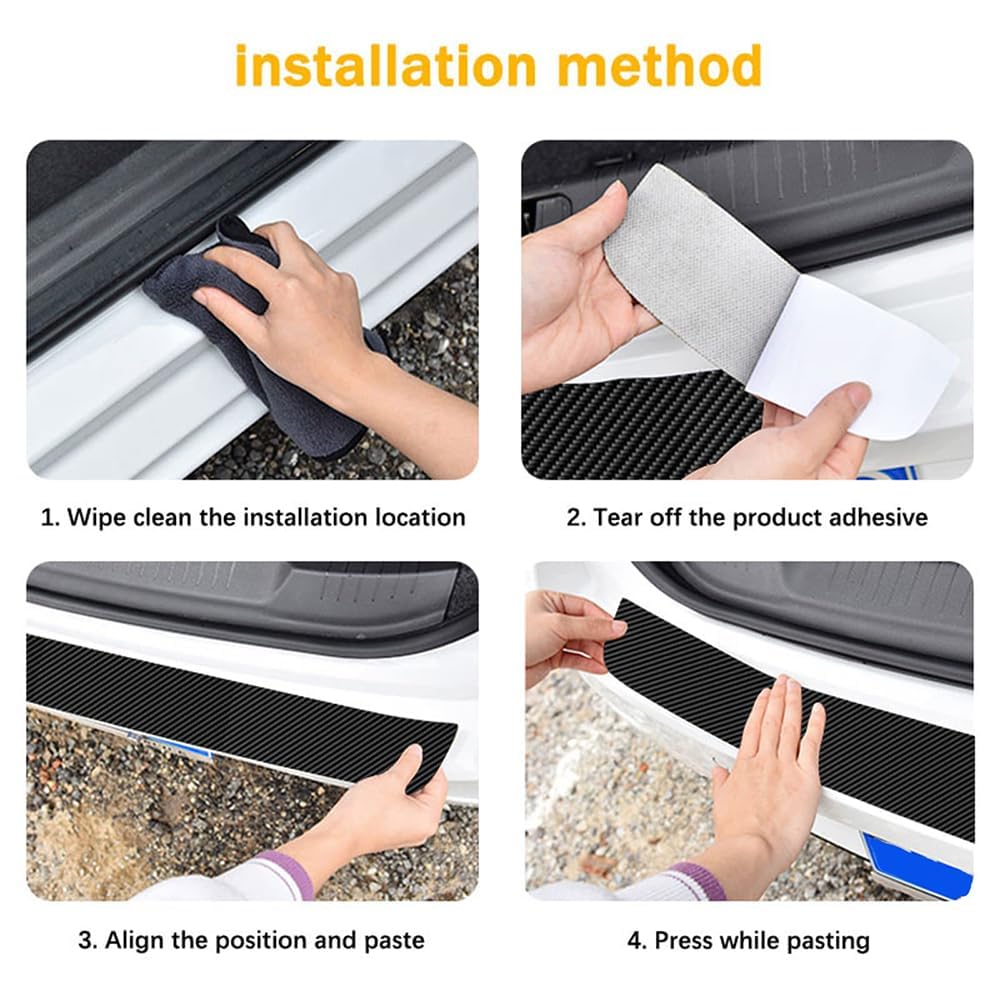 installation method

1. Wipe clean the installation location

2. Tear off the product adhesive

3. Align the position and paste

4. Press while pasting