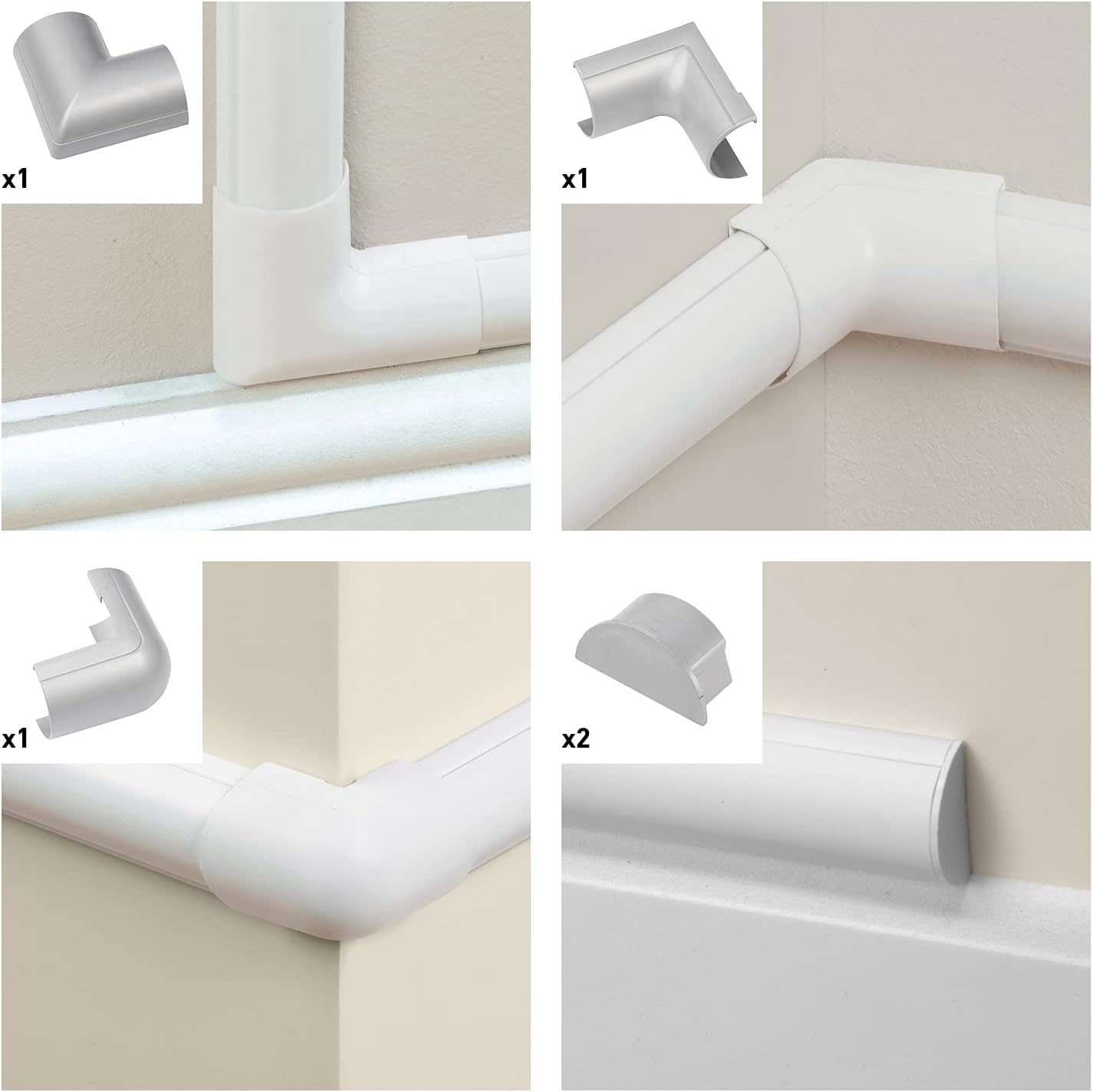 x1

x1

x1

x2