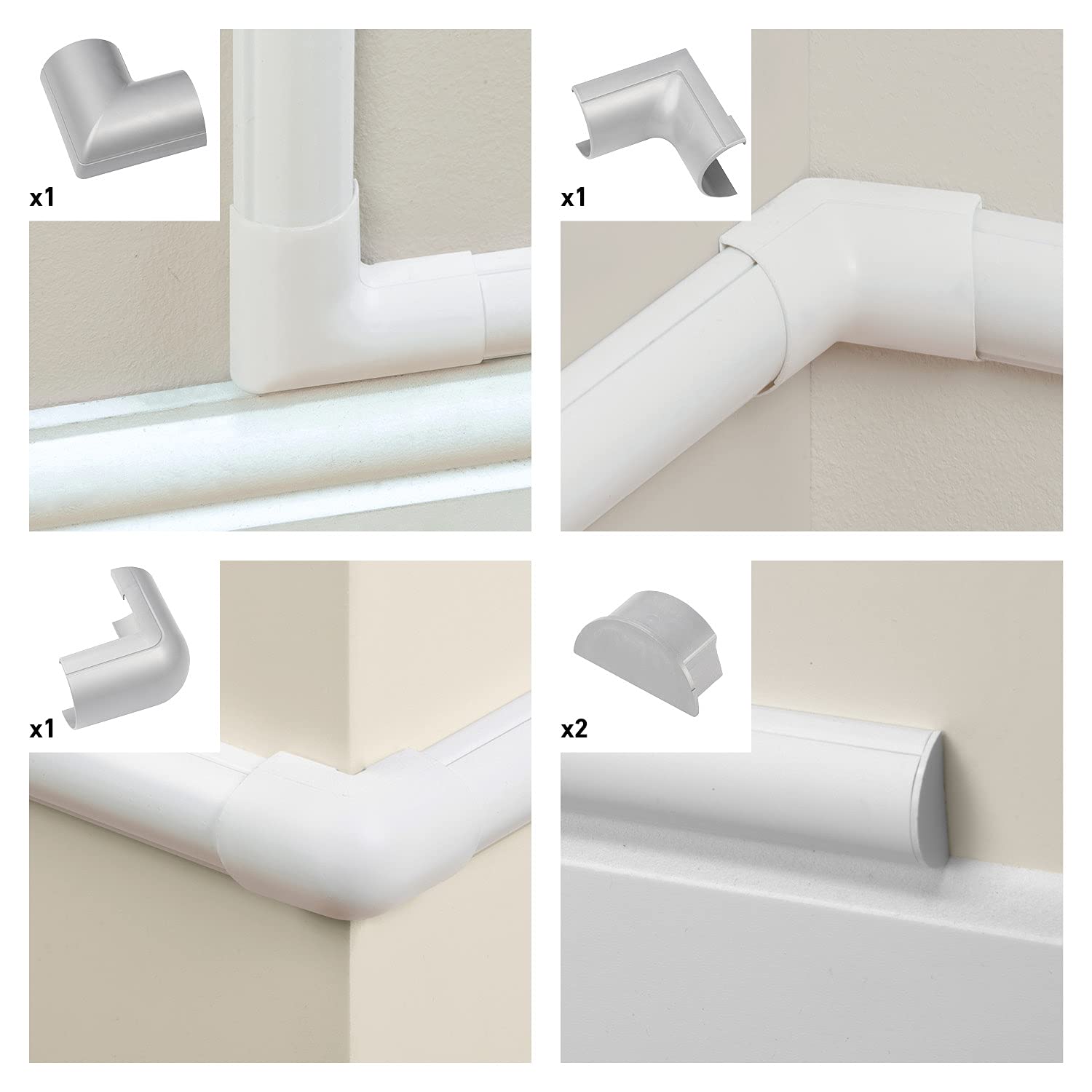 x1

x1

x1

x2