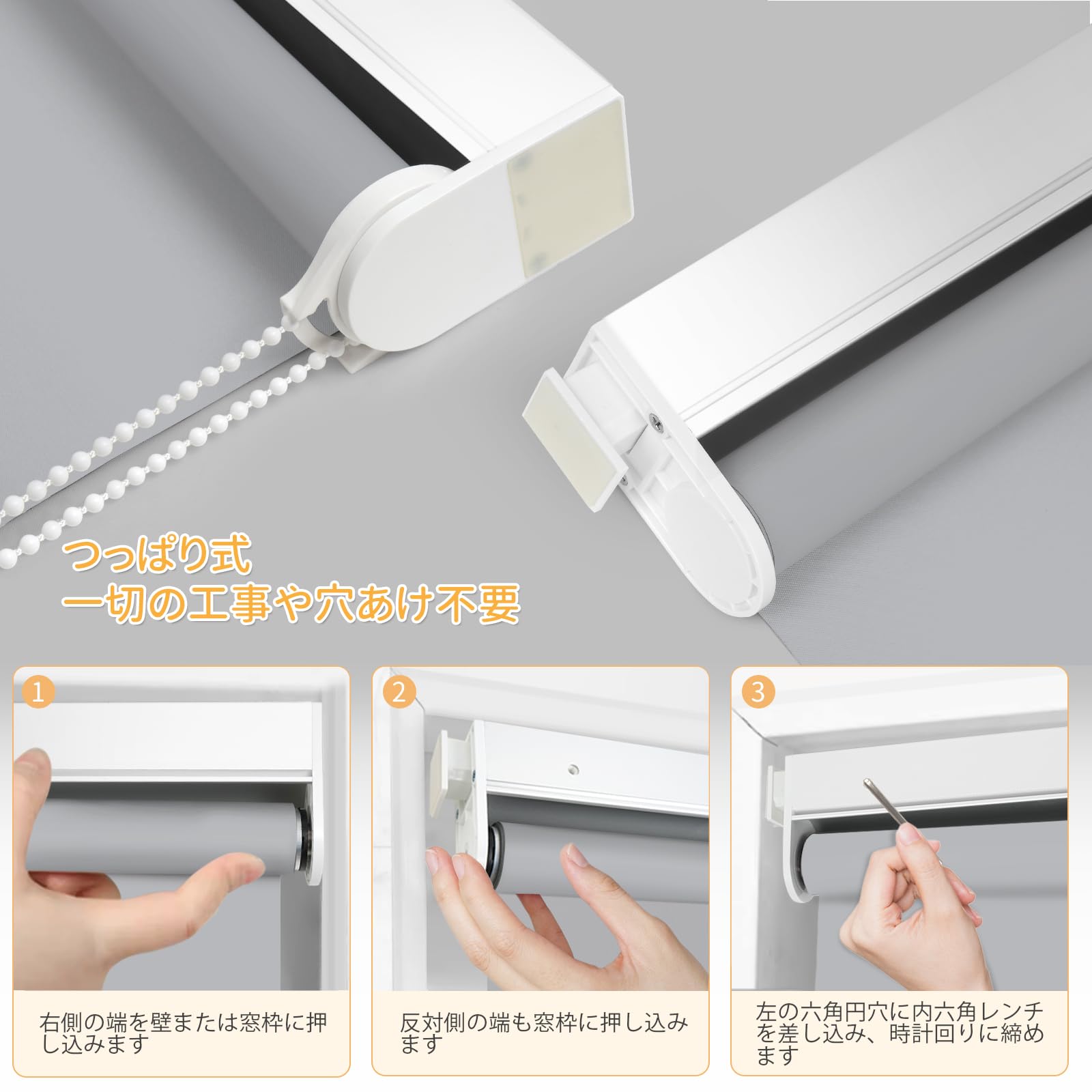 つっぱり式
一切の工事や穴あけ不要

1

右側の端を壁または窓枠に押し込みます

2

反対側の端も窓枠に押し込みます

3

左の六角円穴に内六角レンチを差し込み、時計回りに締めます