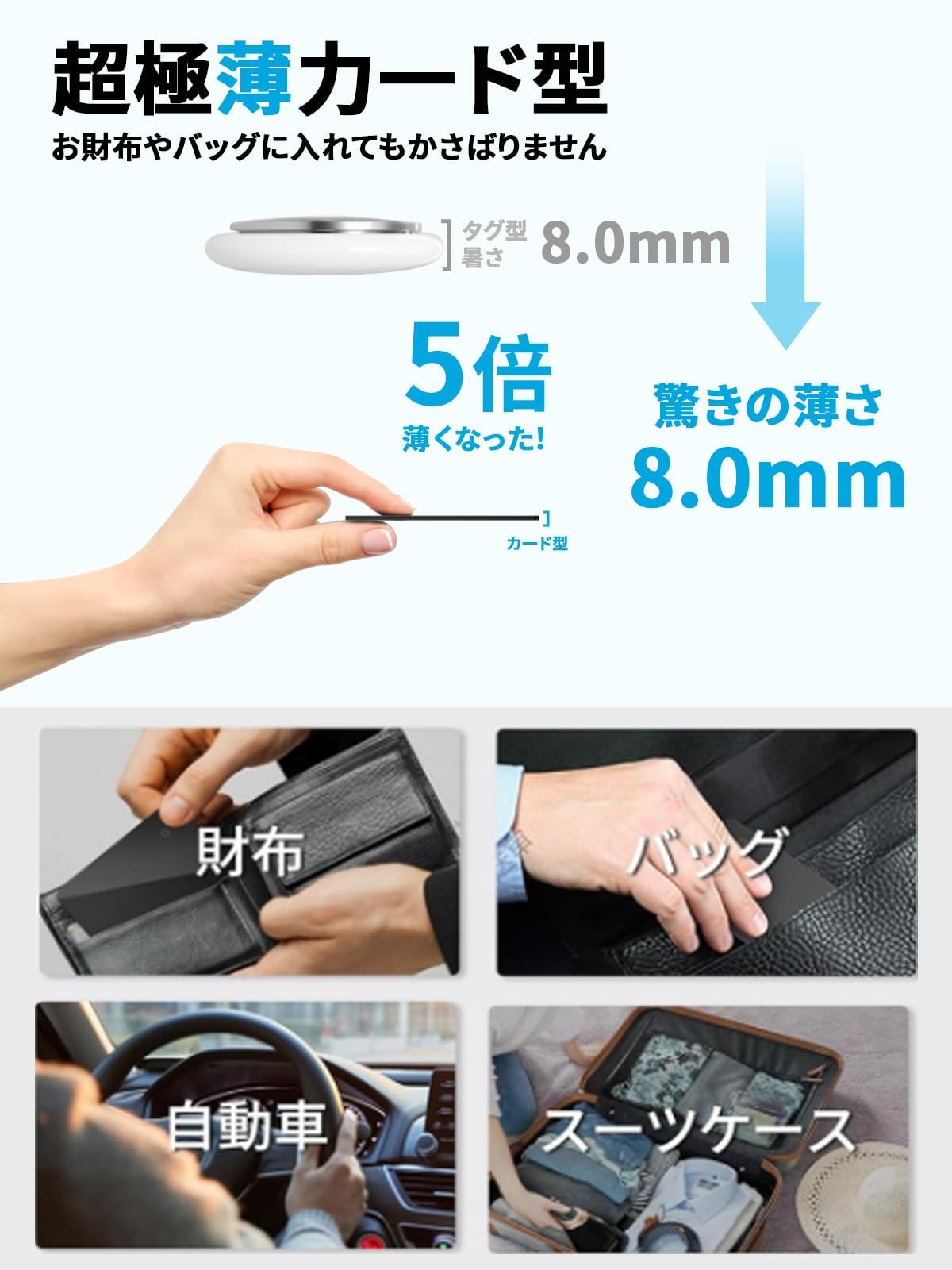 超極薄カード型
お財布やバッグに入れてもかさばりません

タグ型 暑さ 8.0mm

5倍
薄くなった!

驚きの薄さ
8.0mm

カード型

財布

バッグ

自動車

スーツケース