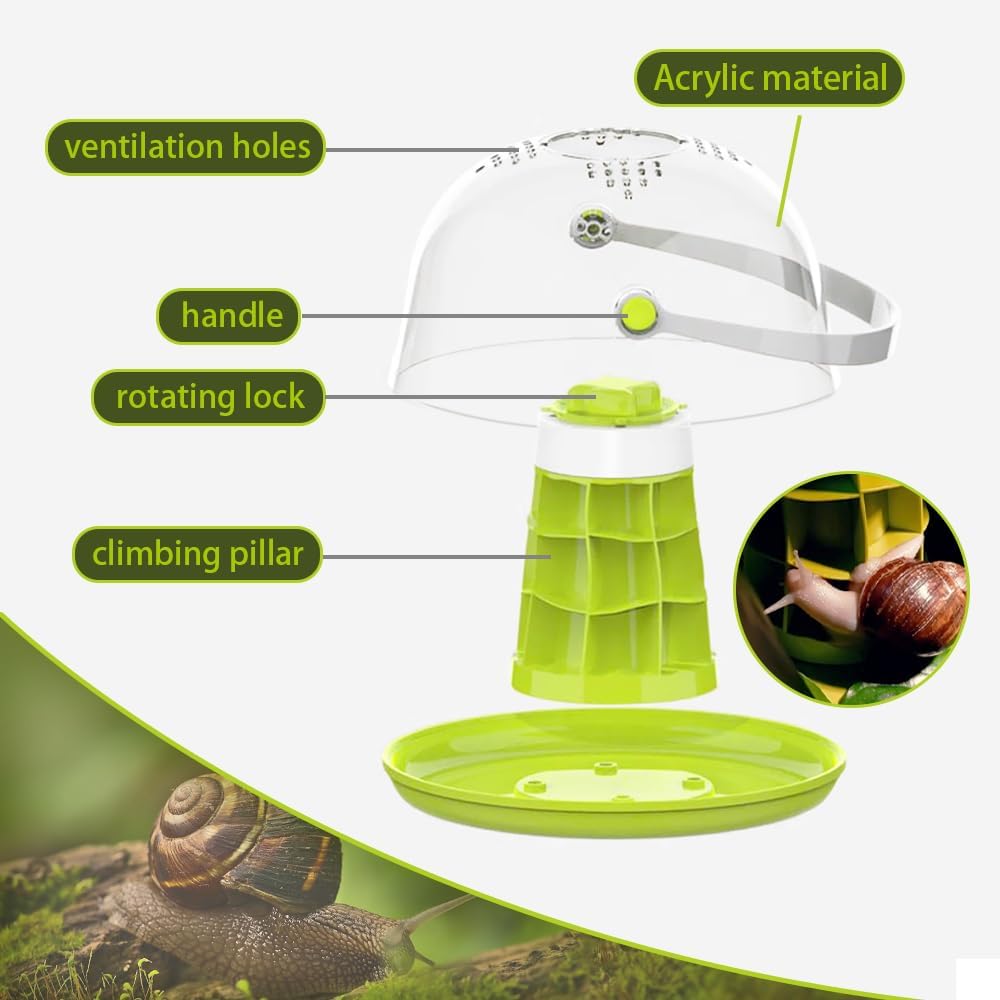 Acrylic material

ventilation holes

handle

rotating lock

climbing pillar