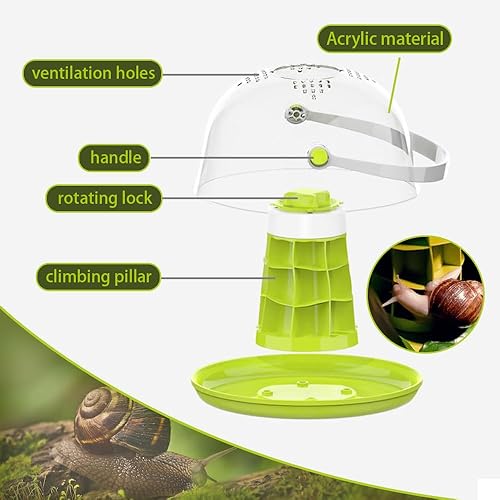 Acrylic material

ventilation holes

handle

rotating lock

climbing pillar