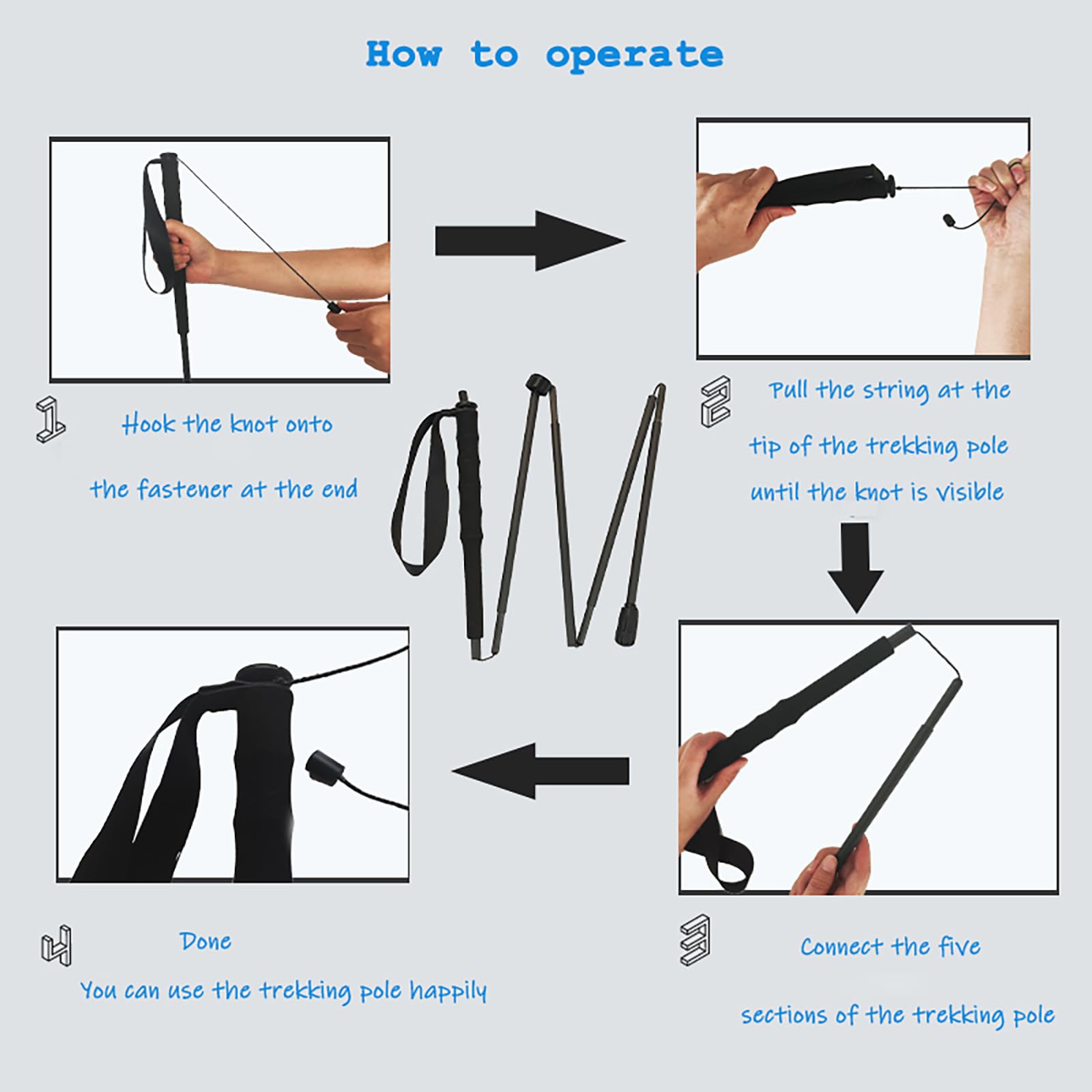 How to operate

1 Hook the knot onto the fastener at the end

2 Pull the string at the tip of the trekking pole until the knot is visible

3 Connect the five sections of the trekking pole

4 Done
You can use the trekking pole happily