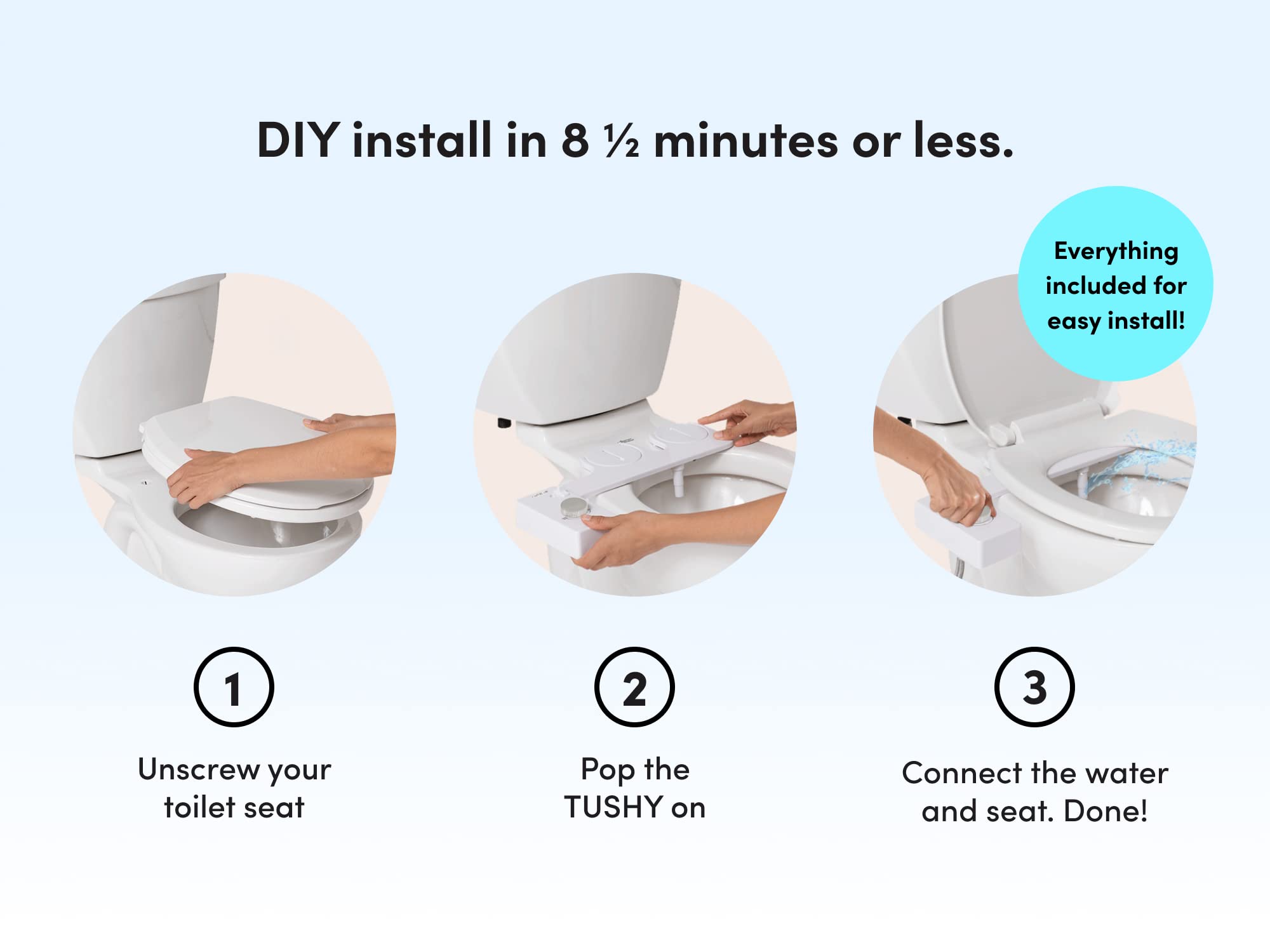 DIY install in 8 ½ minutes or less.

Everything included for easy install!

1

Unscrew your toilet seat

2

Pop the TUSHY on

3

Connect the water and seat. Done!