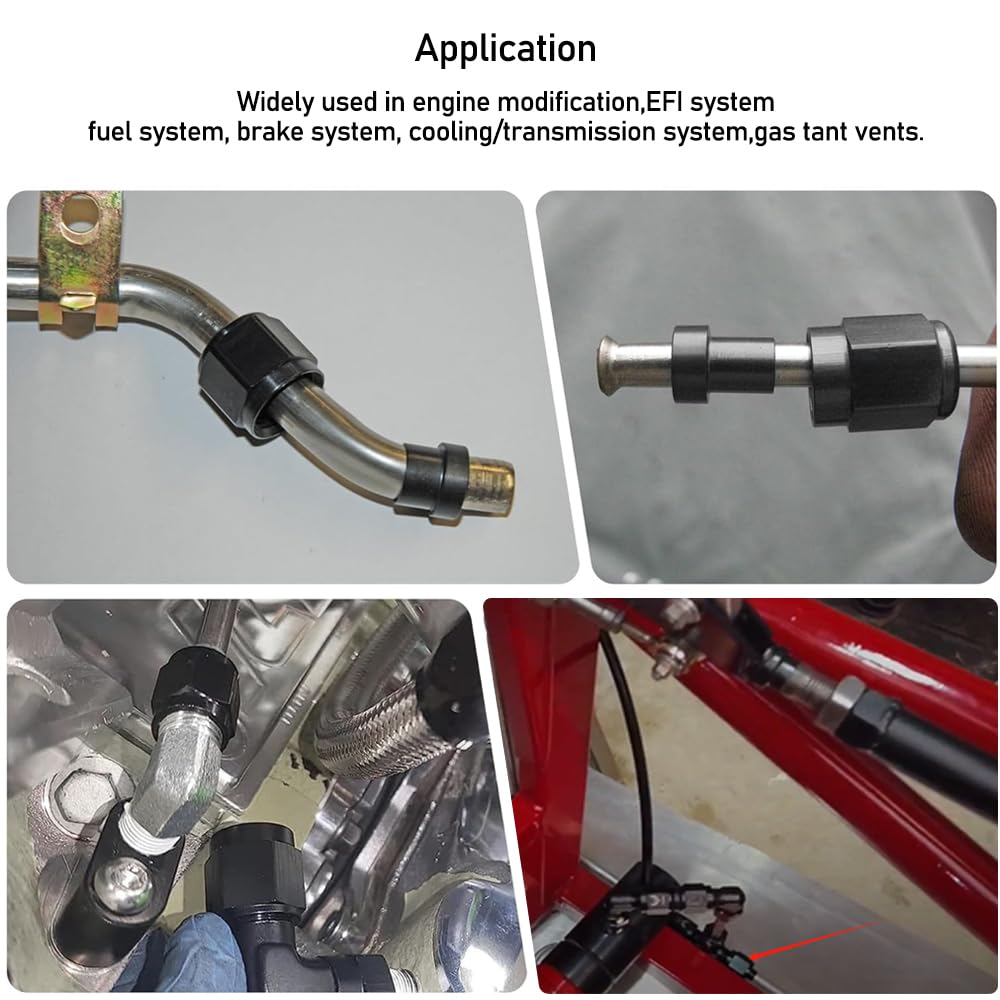 Application

Widely used in engine modification,EFI system fuel system, brake system, cooling/transmission system,gas tant vents.