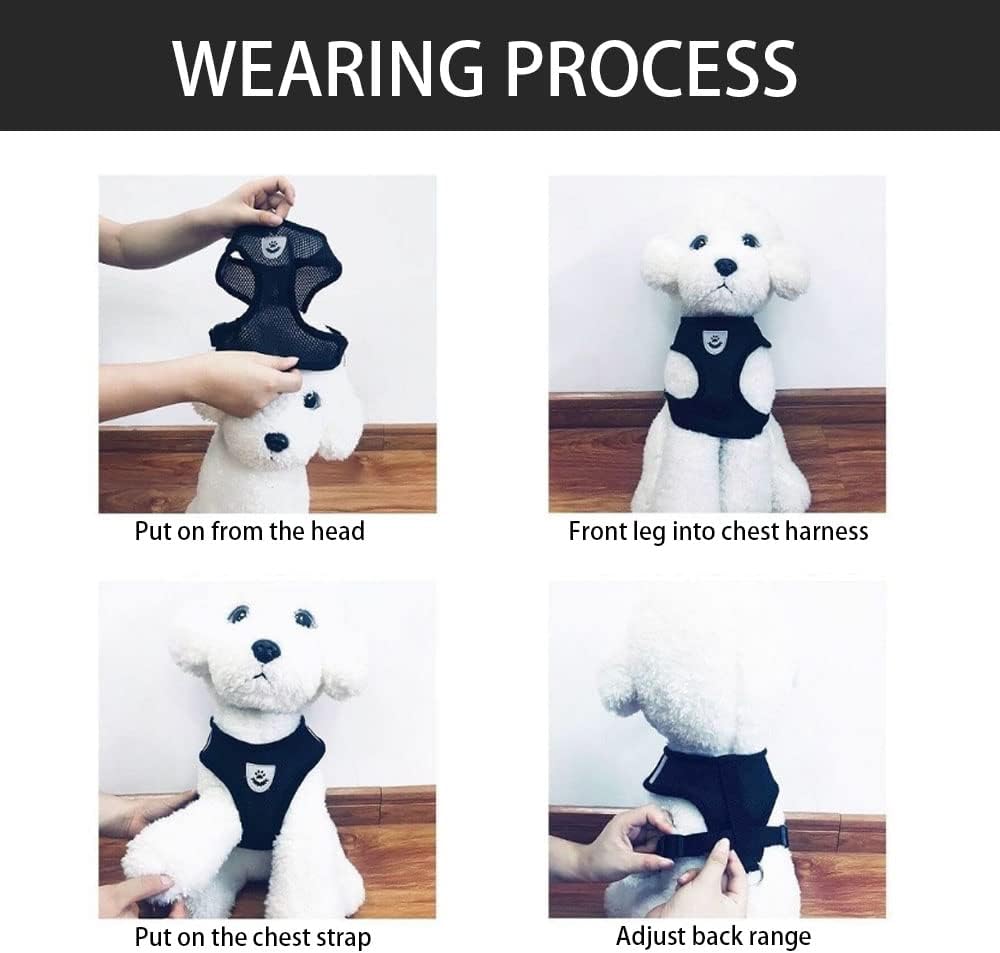 WEARING PROCESS

Put on from the head

Front leg into chest harness

Put on the chest strap

Adjust back range