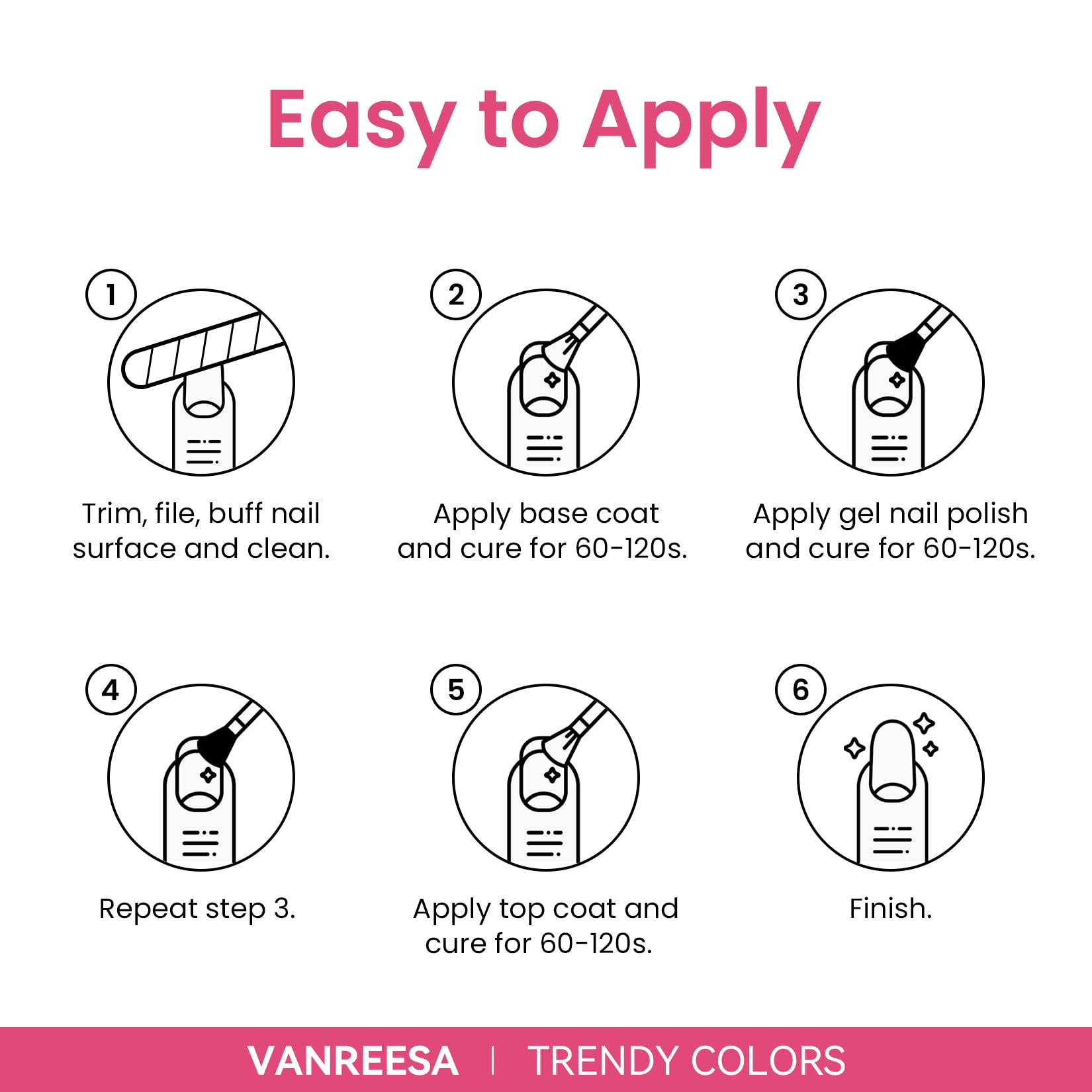 Easy to Apply

1
Trim, file, buff nail surface and clean.

2
Apply base coat and cure for 60-120s.

3
Apply gel nail polish and cure for 60-120s.

4
Repeat step 3.

5
Apply top coat and cure for 60-120s.

6
Finish.

VANREESA | TRENDY COLORS