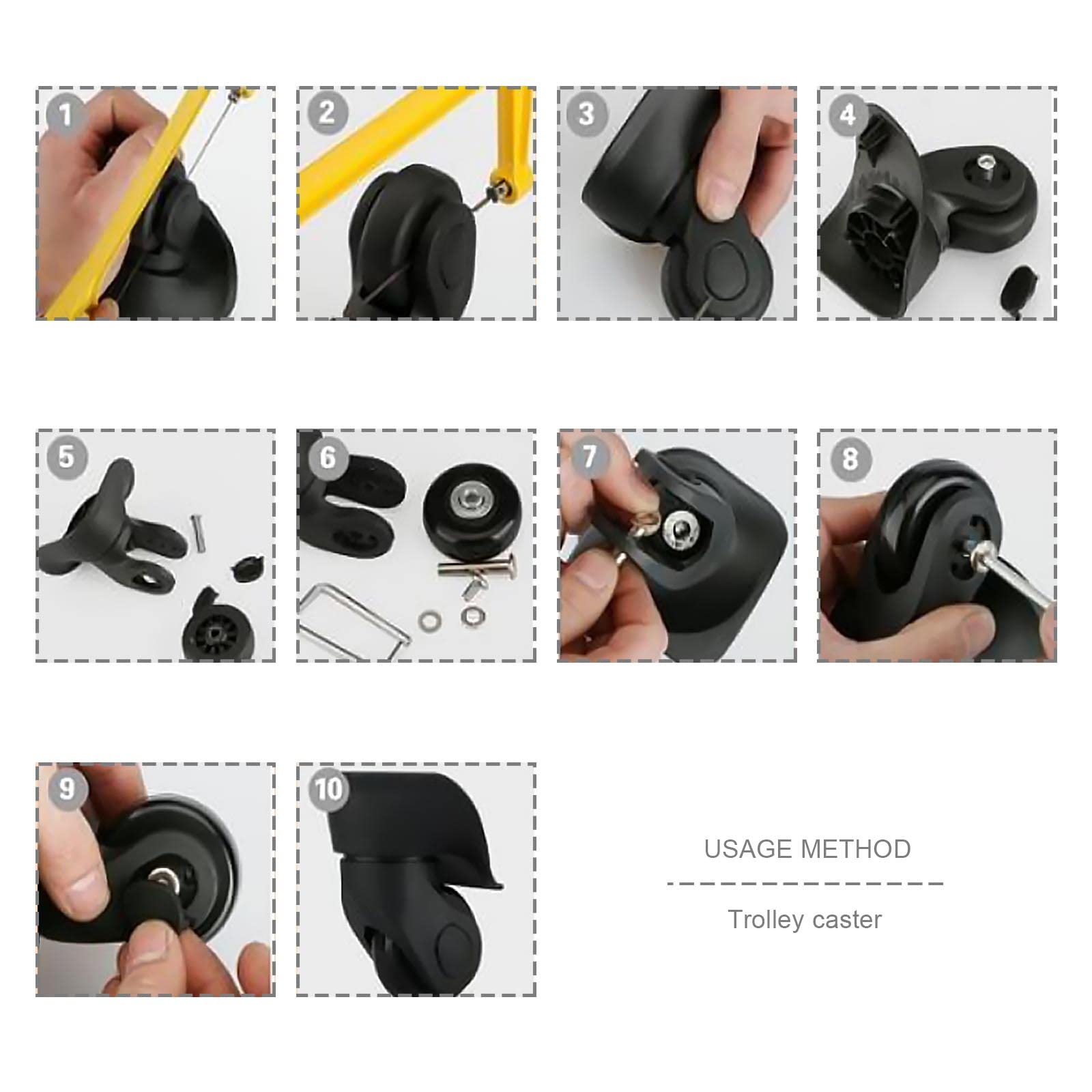 1

2

3

4

5

6

7

8

9

10

USAGE METHOD

Trolley caster