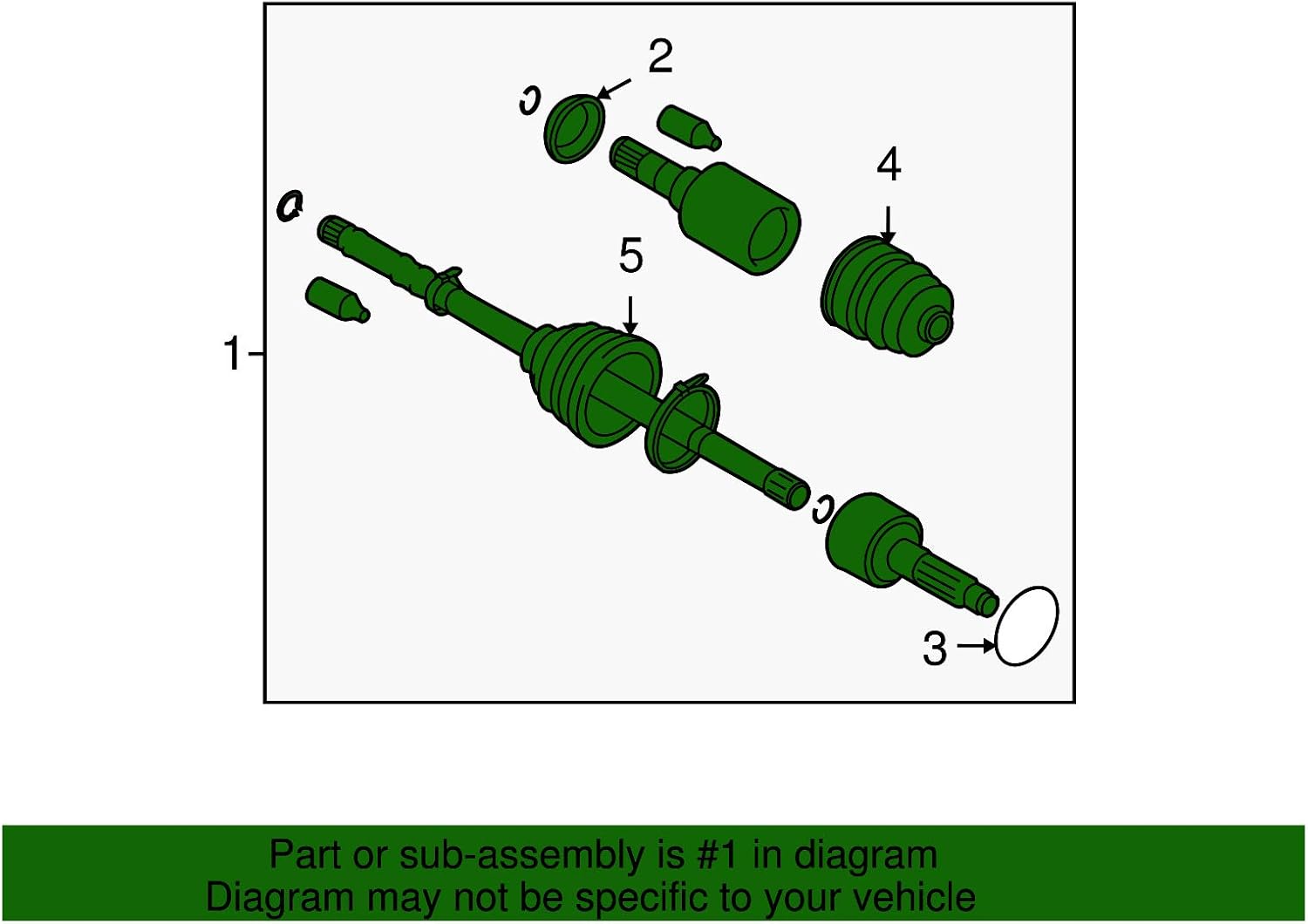 2

4

5

1

3

Part or sub-assembly is #1 in diagram
Diagram may not be specific to your vehicle