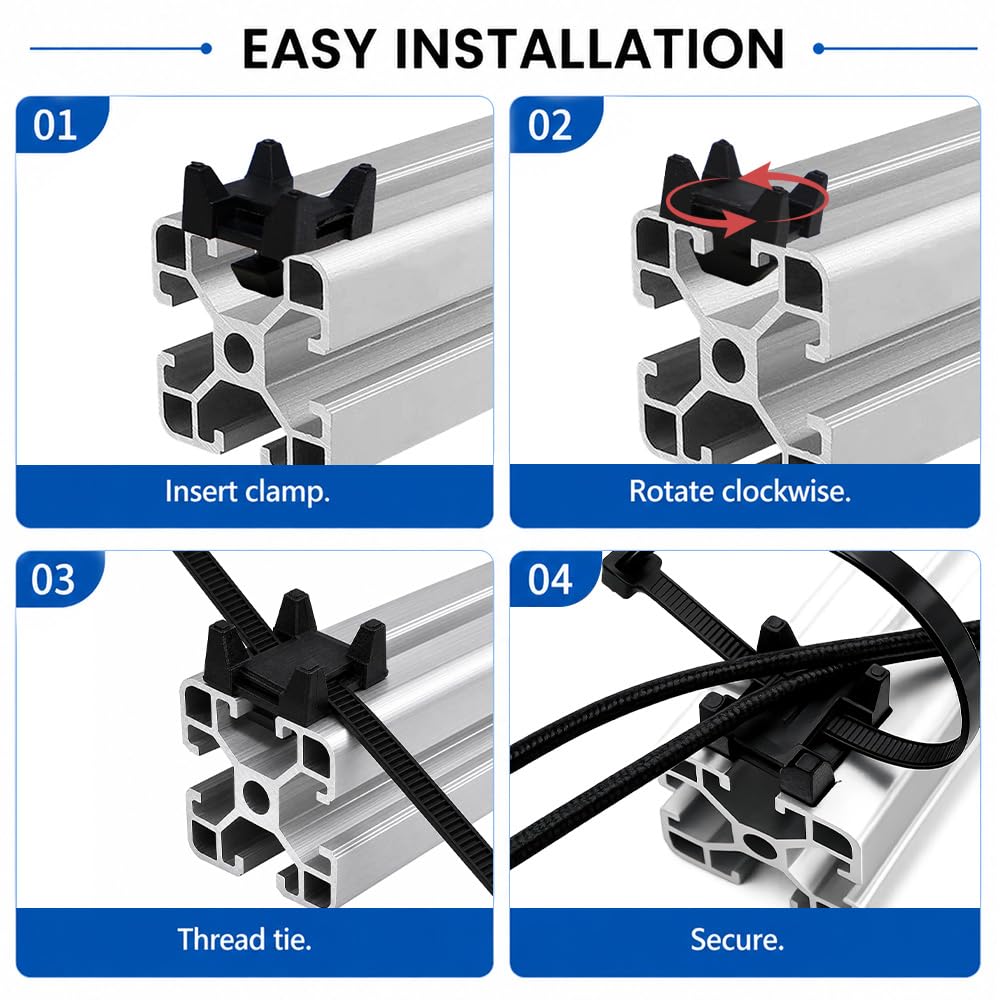 EASY INSTALLATION

01

Insert clamp.

02

Rotate clockwise.

03

Thread tie.

04

Secure.