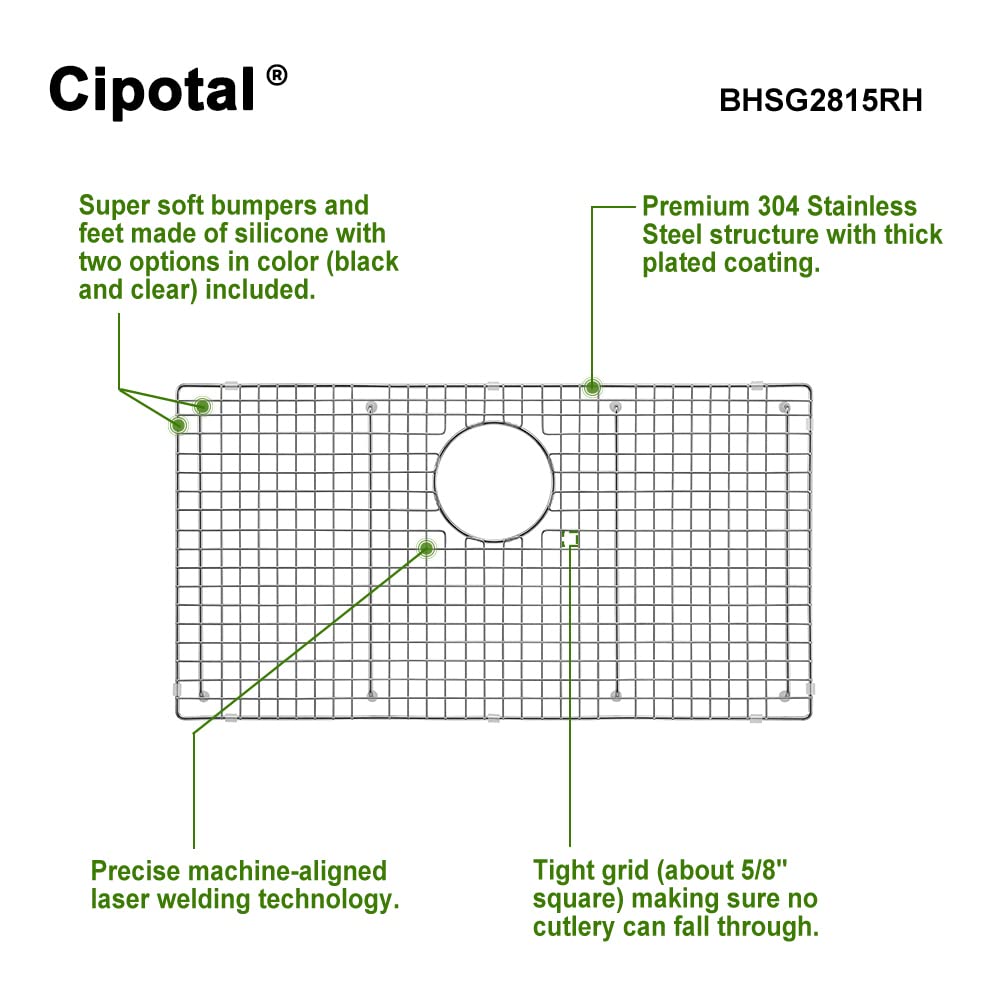 Cipotal®

BHSG2815RH

Super soft bumpers and feet made of silicone with two options in color (black and clear) included.

Premium 304 Stainless Steel structure with thick plated coating.

Precise machine-aligned laser welding technology.

Tight grid (about 5/8" square) making sure no cutlery can fall through.