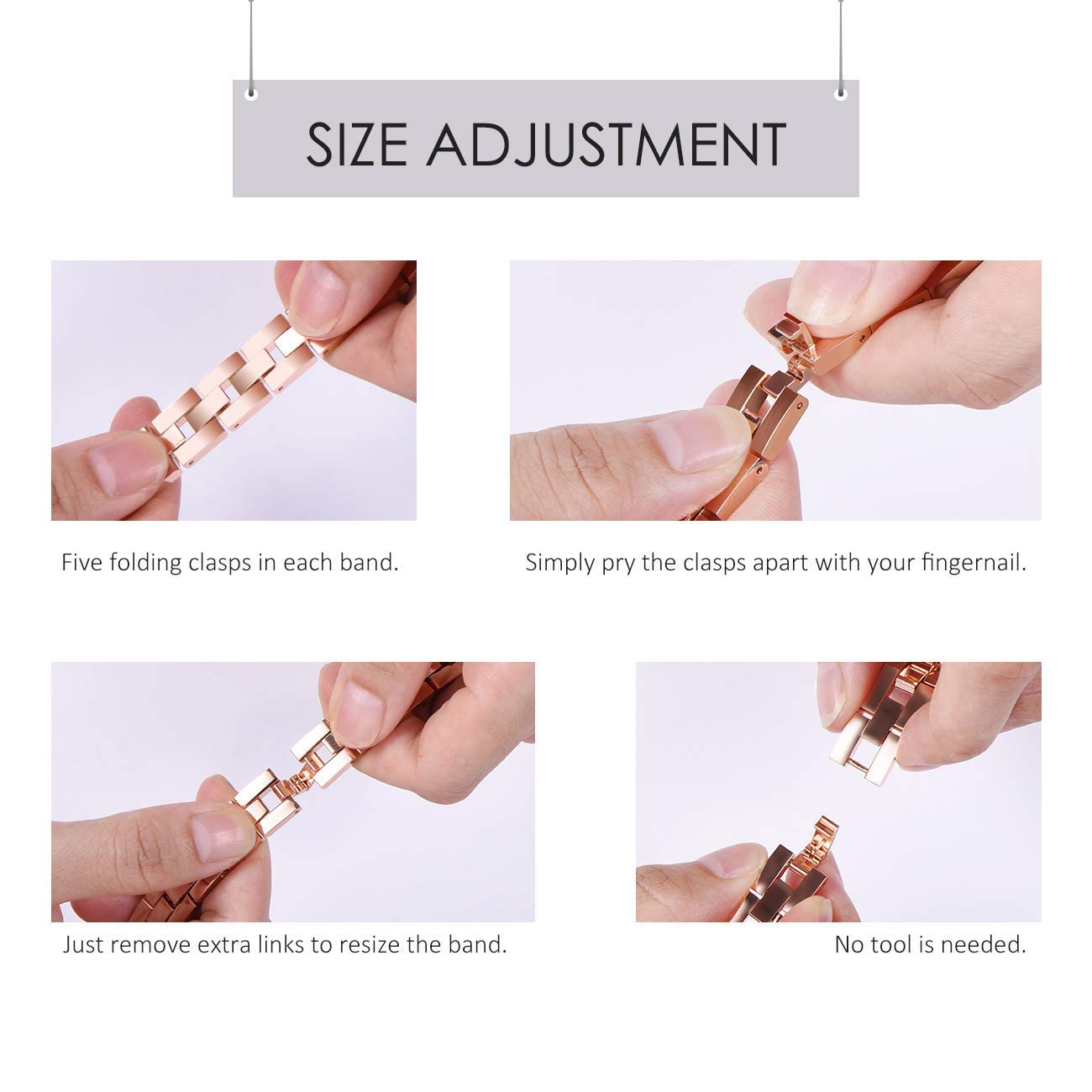 SIZE ADJUSTMENT

Five folding clasps in each band.

Simply pry the clasps apart with your fingernail.

Just remove extra links to resize the band.

No tool is needed.