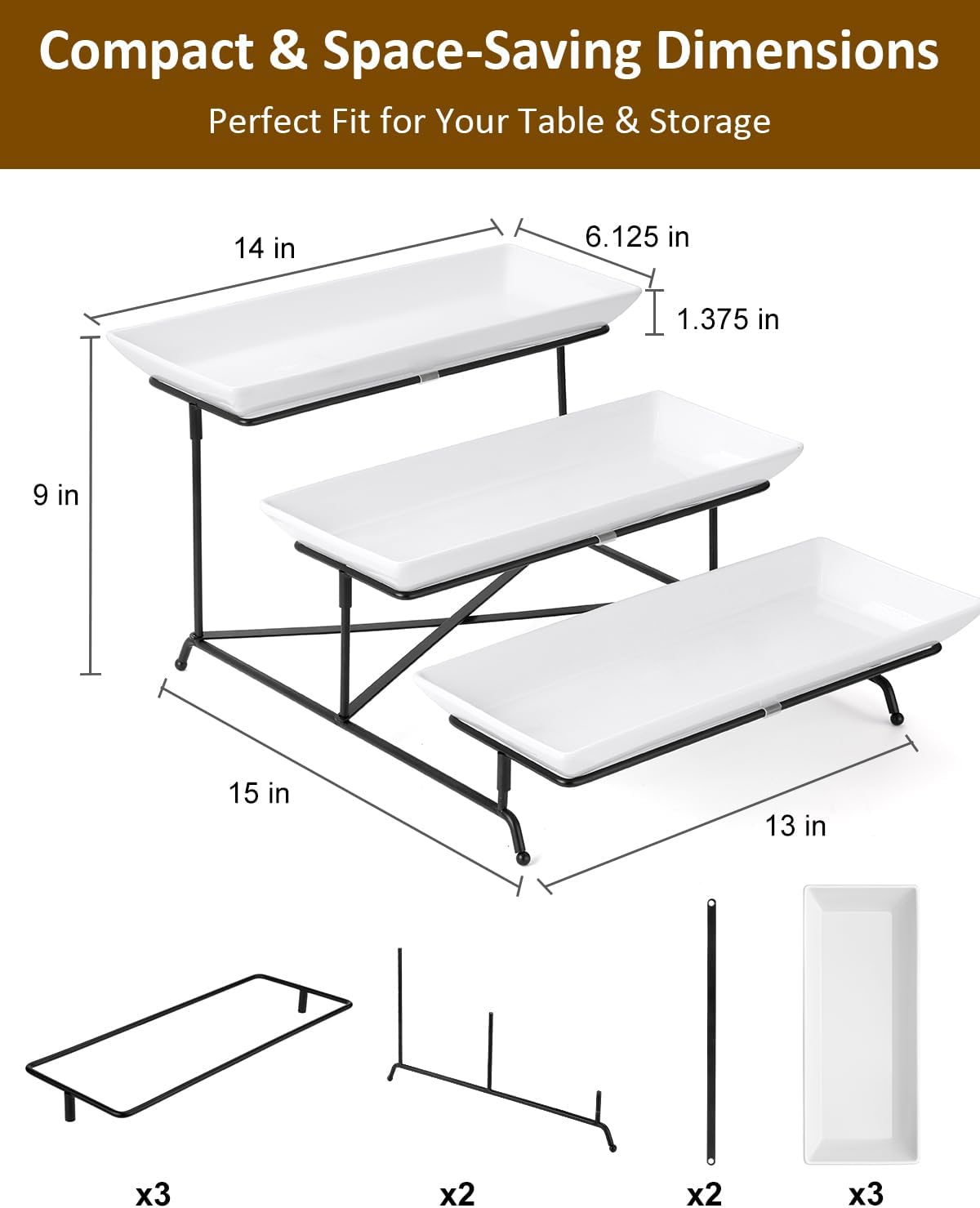 Compact & Space-Saving Dimensions

Perfect Fit for Your Table & Storage

14 in

6.125 in

1.375 in

9 in

15 in

13 in

x3

x2

x2

x3