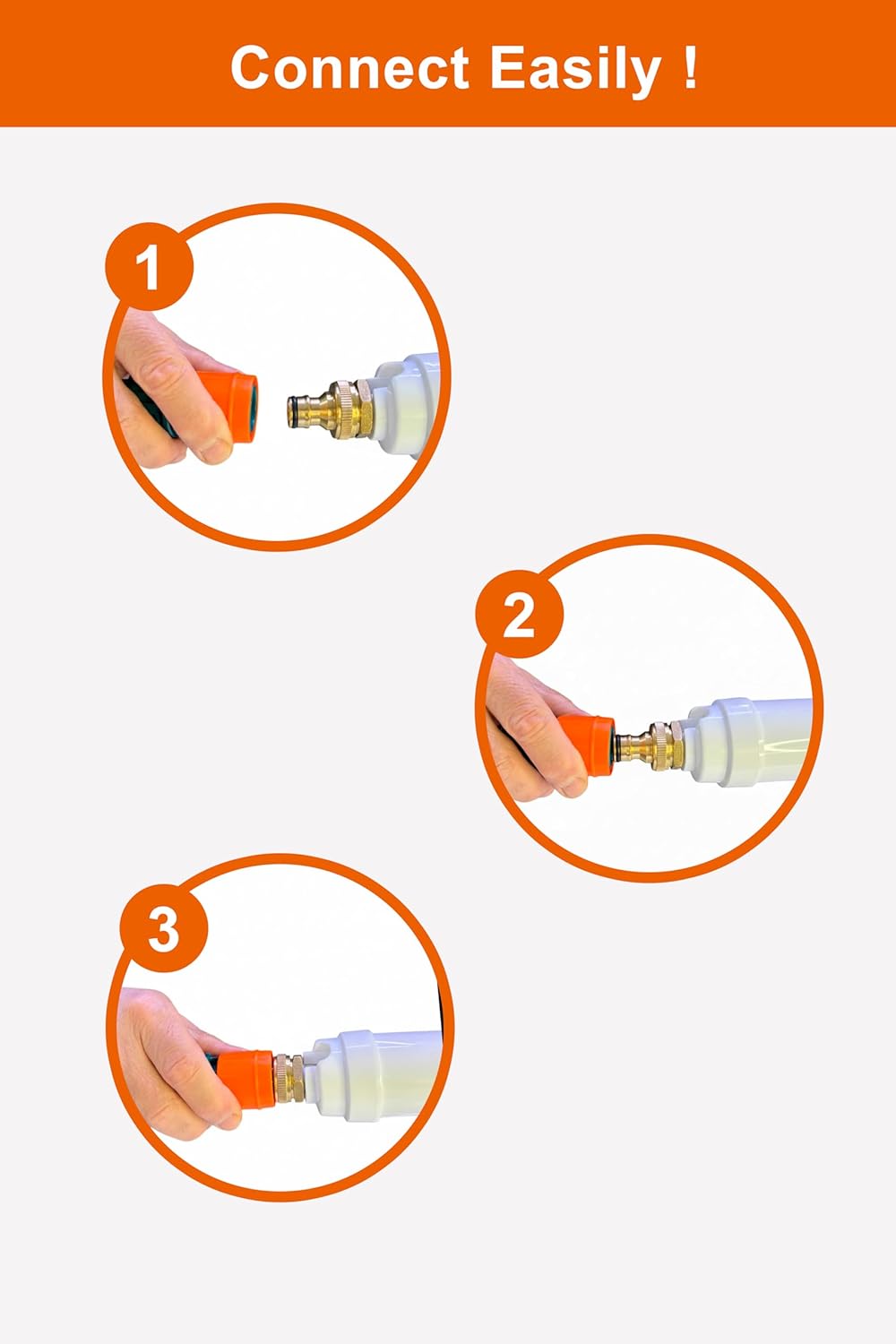 Connect Easily !

1

2

3