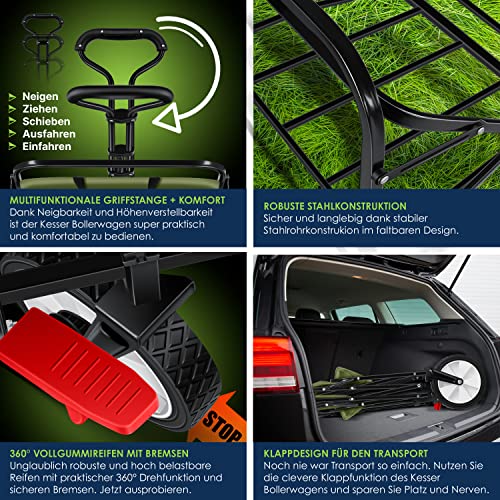 Neigen
Ziehen
Schieben
Ausfahren
Einfahren

MULTIFUNKTIONALE GRIFFSTANGE + KOMFORT
Dank Neigbarkeit und Höhenverstellbarkeit ist der Kesser Bollerwagen super praktisch und komfortabel zu bedienen.

ROBUSTE STAHLKONSTRUKTION
Sicher und langlebig dank stabiler Stahlrohrkonstrukion im faltbaren Design.

STOP

360° VOLLGUMMIREIFEN MIT BREMSEN
Unglaublich robuste und hoch belastbare Reifen mit praktischer 360° Drehfunktion und sicheren Bremsen. Jetzt ausprobieren.

KLAPPDESIGN FÜR DEN TRANSPORT
Noch nie war Transport so einfach. Nutzen Sie die clevere Klappfunktion des Kesser Bollerwagens und sparen Sie Platz und Nerven.