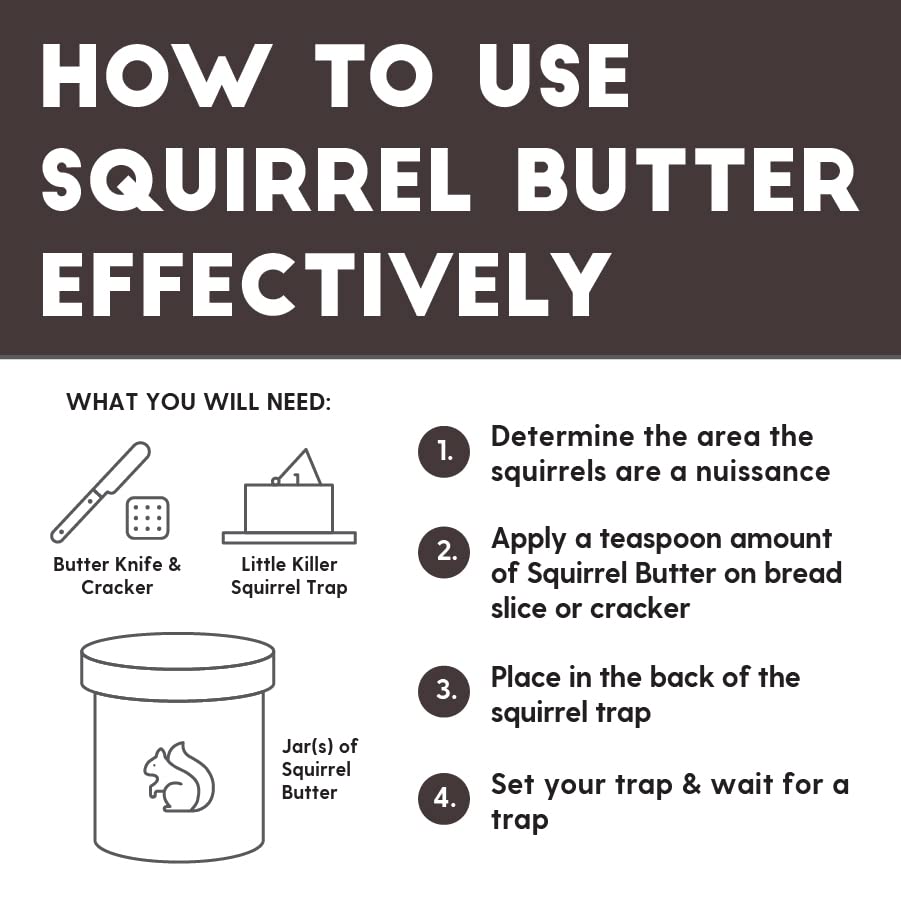 HOW TO USE SQUIRREL BUTTER EFFECTIVELY

WHAT YOU WILL NEED:

Butter Knife & Cracker

Little Killer Squirrel Trap

Jar(s) of Squirrel Butter

1. Determine the area the squirrels are a nuissance

2. Apply a teaspoon amount of Squirrel Butter on bread slice or cracker

3. Place in the back of the squirrel trap

4. Set your trap & wait for a trap