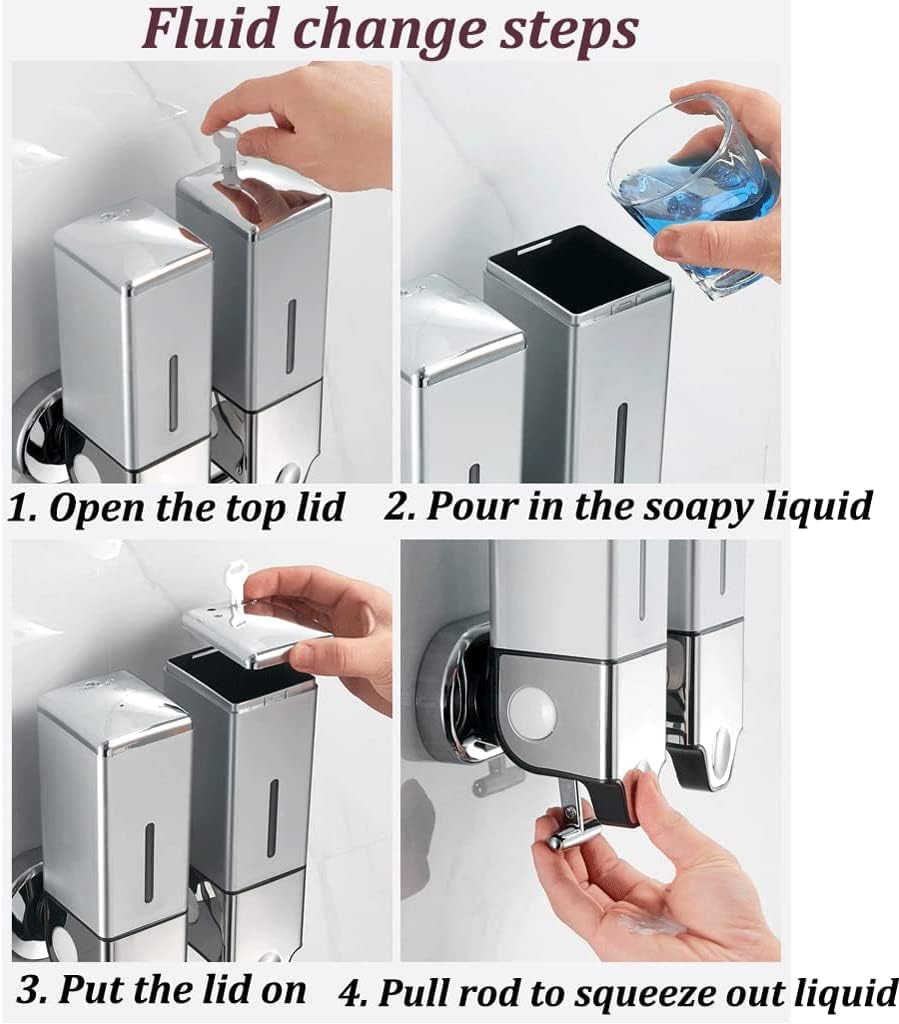 Fluid change steps

1. Open the top lid

2. Pour in the soapy liquid

3. Put the lid on

4. Pull rod to squeeze out liquid