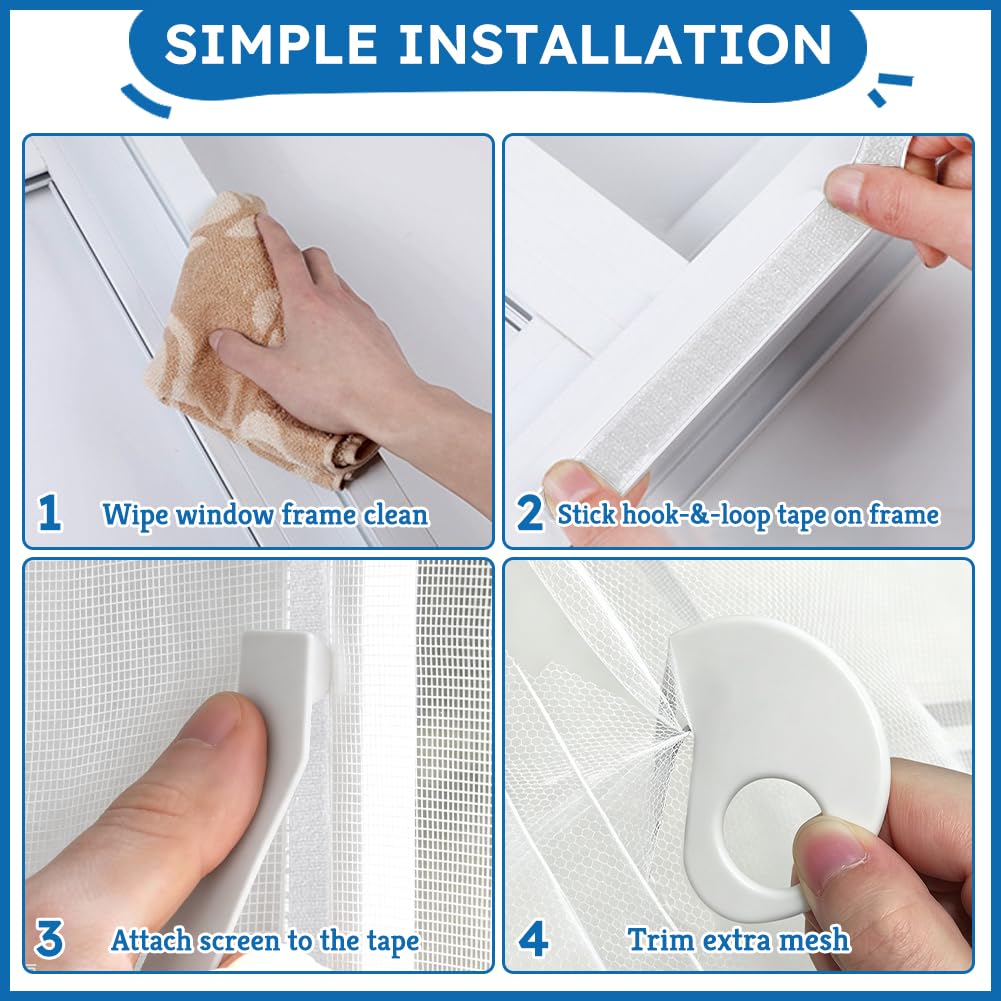 SIMPLE INSTALLATION

1 Wipe window frame clean

2 Stick hook-&-loop tape on frame

3 Attach screen to the tape

4 Trim extra mesh