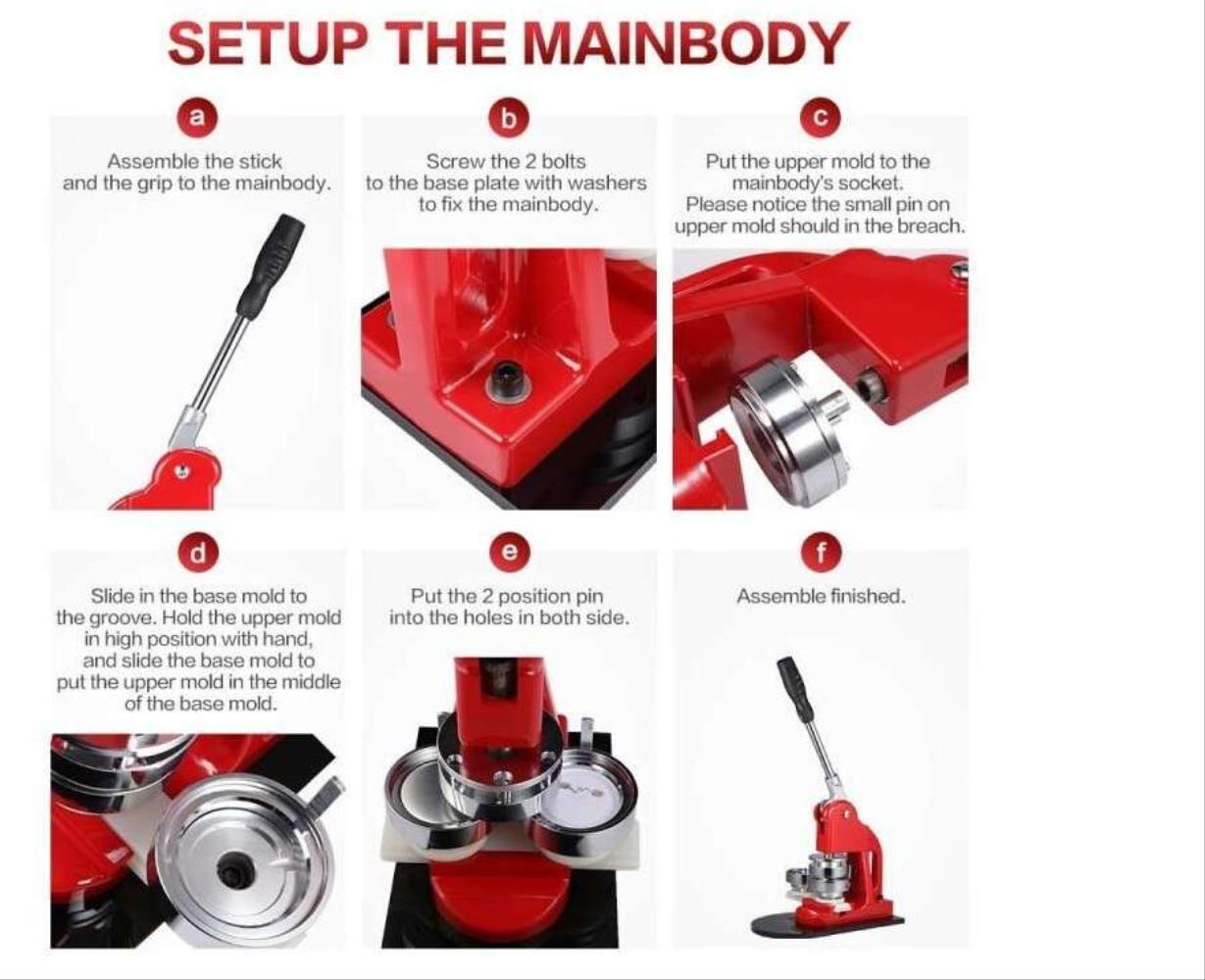 SETUP THE MAINBODY

a

Assemble the stick and the grip to the mainbody.

b

Screw the 2 bolts to the base plate with washers to fix the mainbody.

c

Put the upper mold to the mainbody's socket. Please notice the small pin on upper mold should in the breach.

d

Slide in the base mold to the groove. Hold the upper mold in high position with hand, and slide the base mold to put the upper mold in the middle of the base mold.

e

Put the 2 position pin into the holes in both side.

f

Assemble finished.