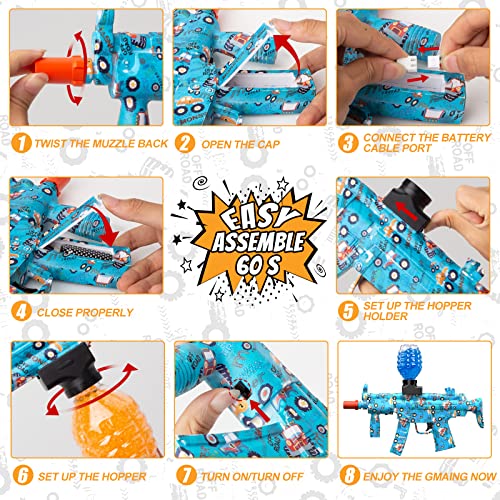 1 TWIST THE MUZZLE BACK

2 OPEN THE CAP

3 CONNECT THE BATTERY CABLE PORT

4 CLOSE PROPERLY

EASY ASSEMBLE 60 S

5 SET UP THE HOPPER HOLDER

6 SET UP THE HOPPER

7 TURN ON/TURN OFF

8 ENJOY THE GMAING NOW