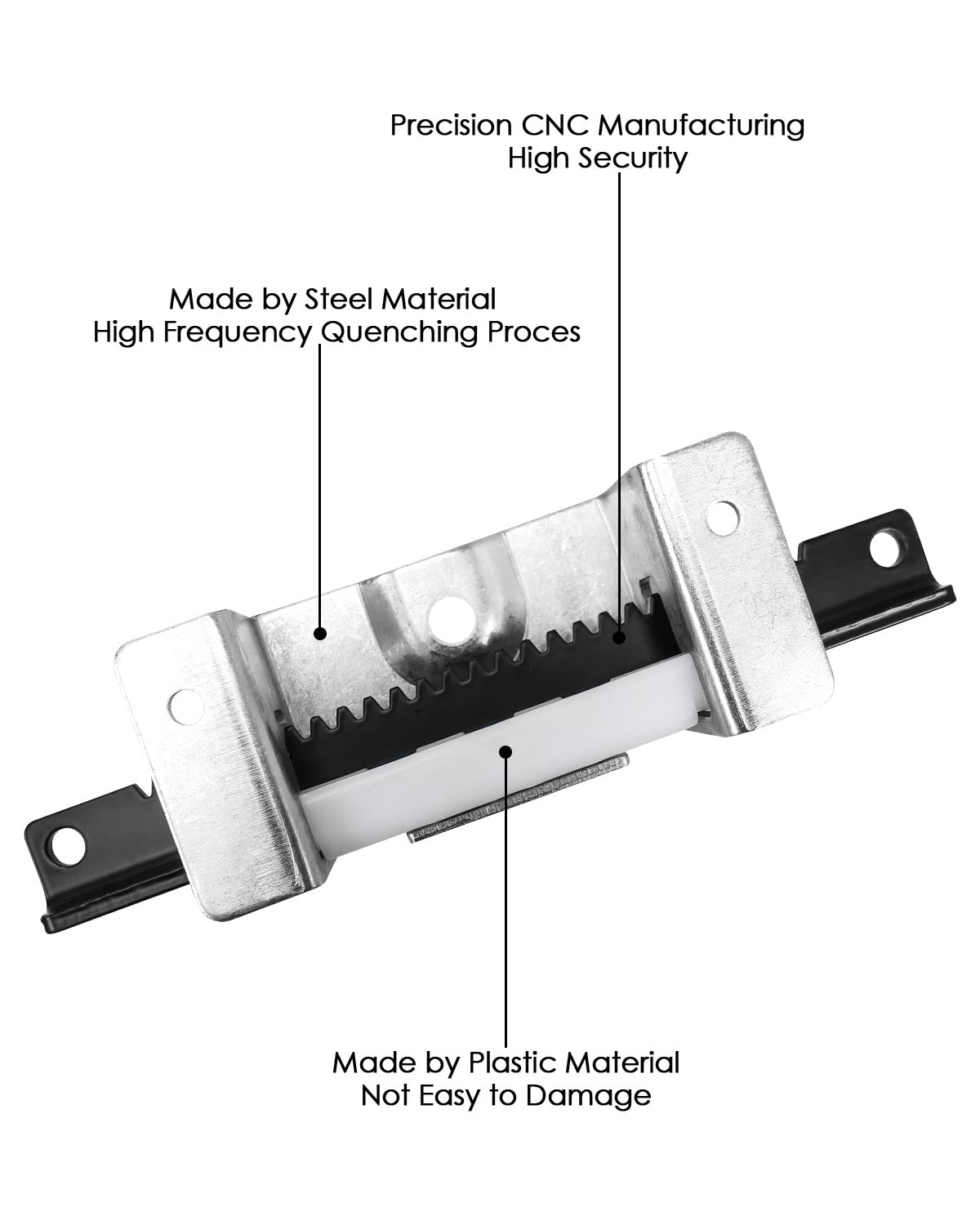 Precision CNC Manufacturing
High Security

Made by Steel Material
High Frequency Quenching Proces

Made by Plastic Material
Not Easy to Damage