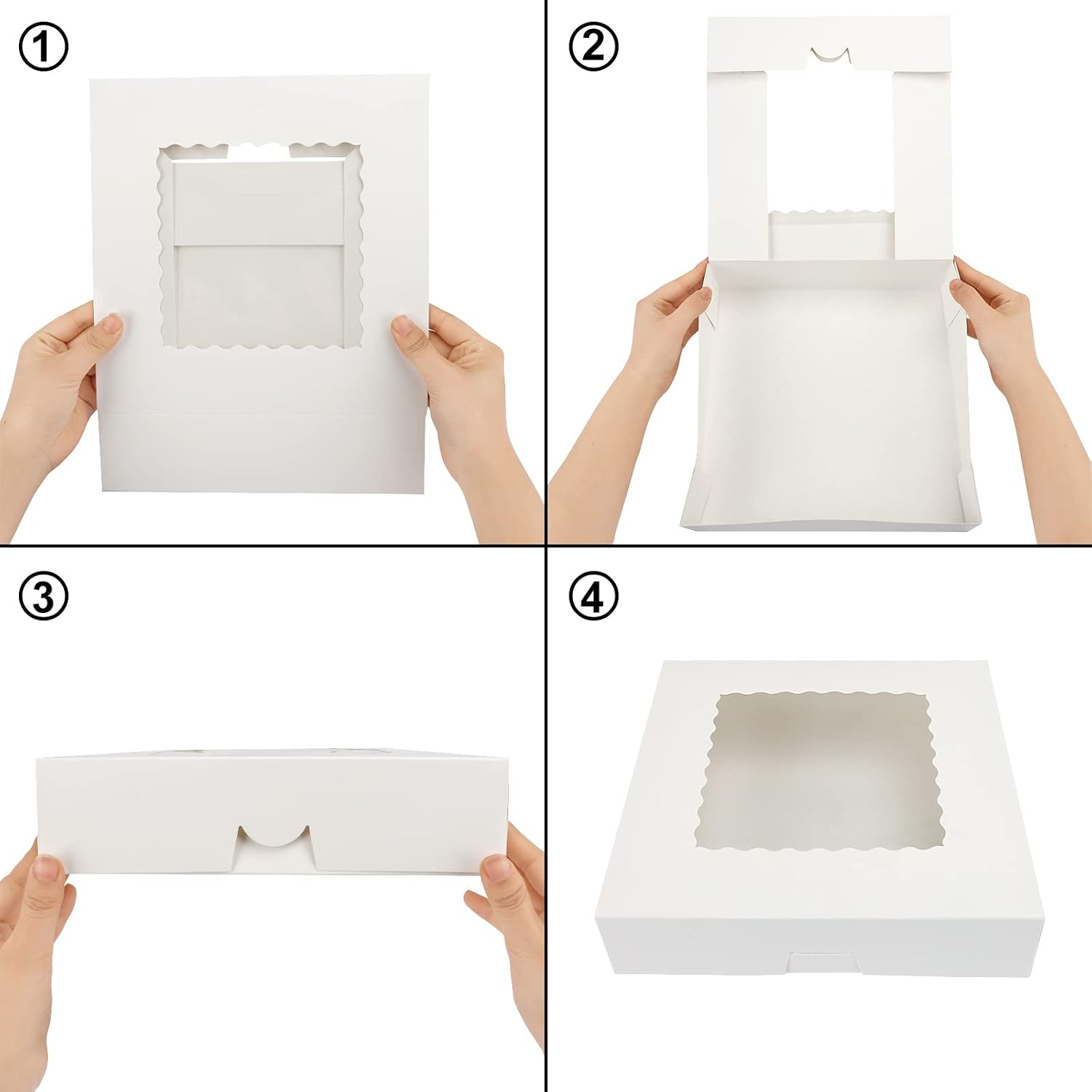 ①

②

③

④