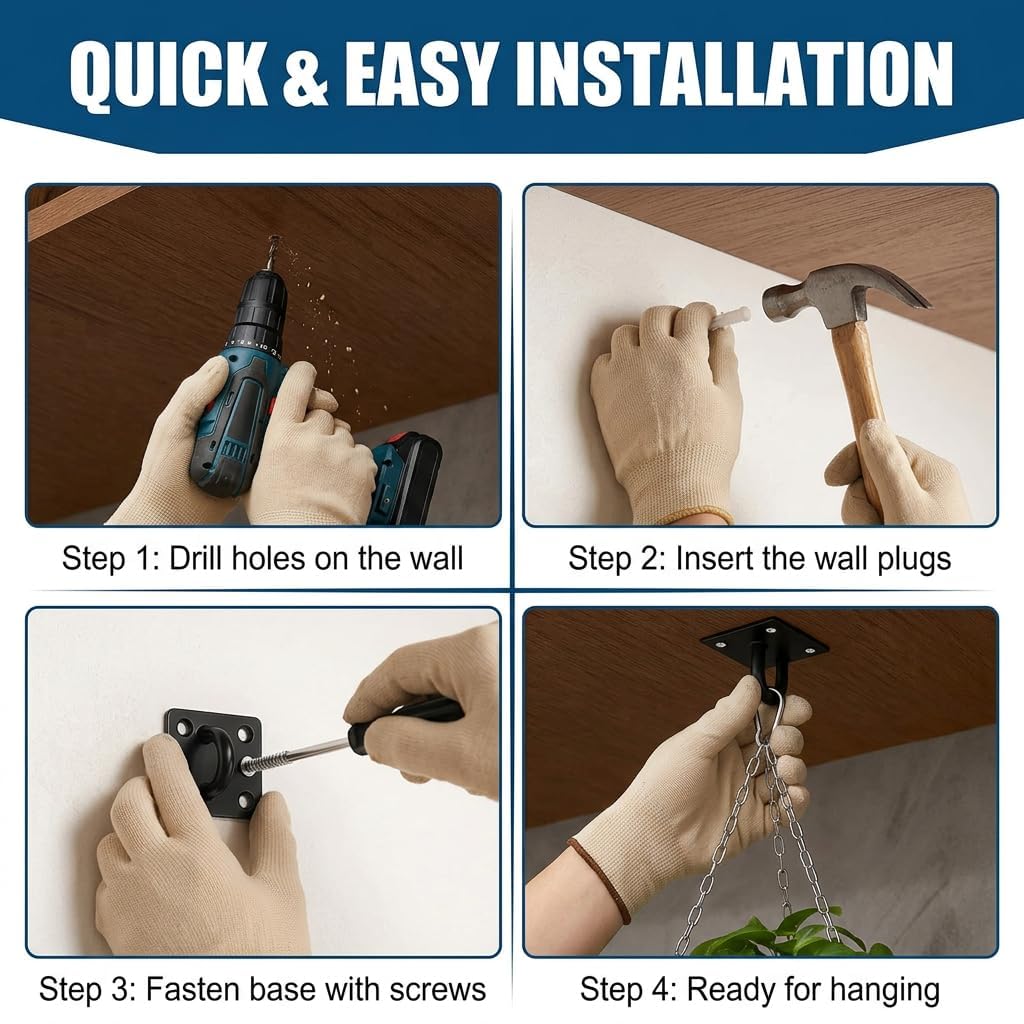 QUICK & EASY INSTALLATION

Step 1: Drill holes on the wall

Step 2: Insert the wall plugs

Step 3: Fasten base with screws

Step 4: Ready for hanging