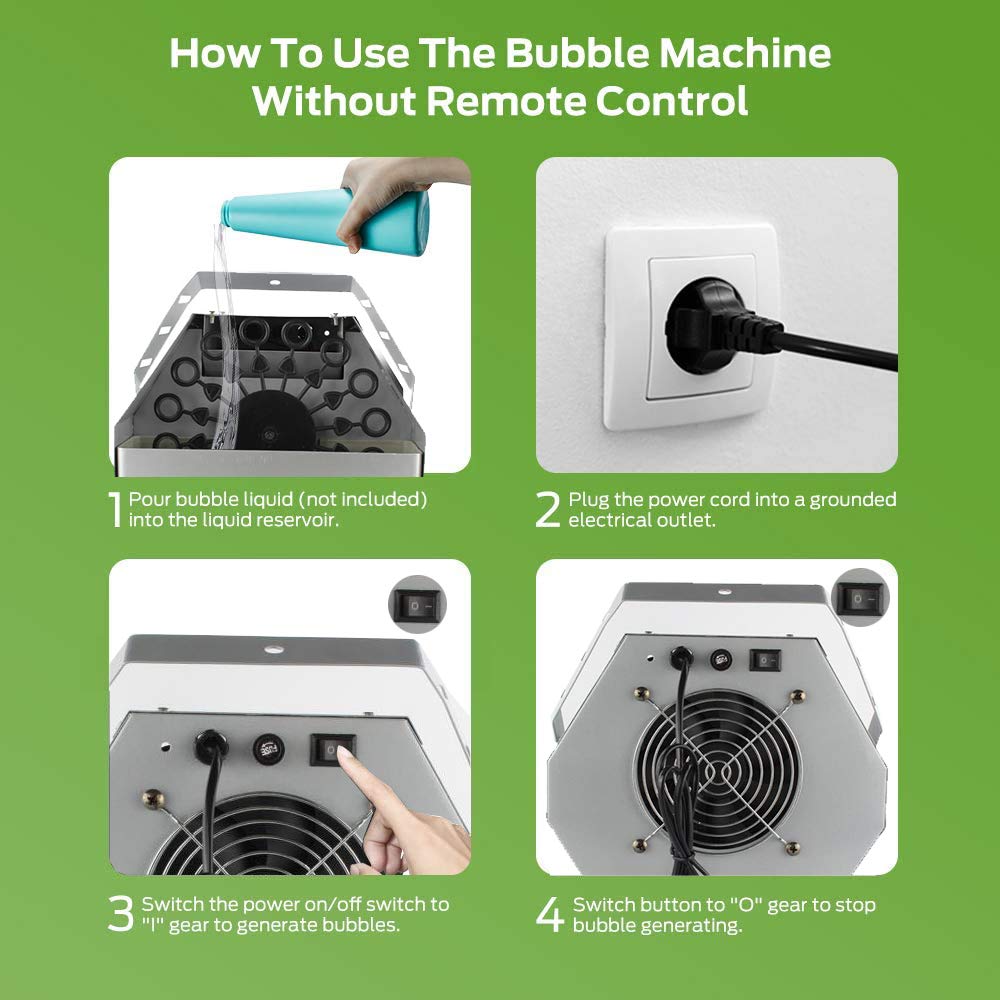 How To Use The Bubble Machine Without Remote Control

1 Pour bubble liquid (not included) into the liquid reservoir.

2 Plug the power cord into a grounded electrical outlet.

3 Switch the power on/off switch to "I" gear to generate bubbles.

4 Switch button to "O" gear to stop bubble generating.