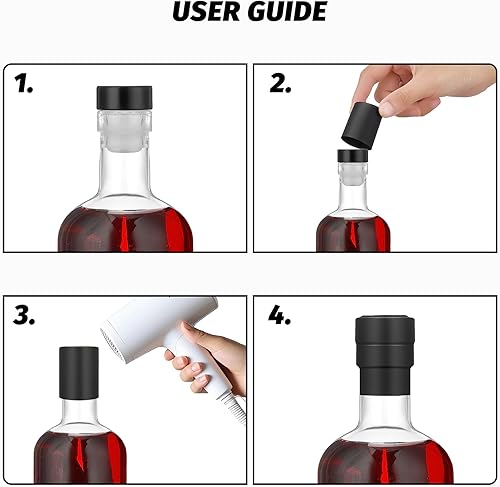 USER GUIDE

1.

2.

3.

4.