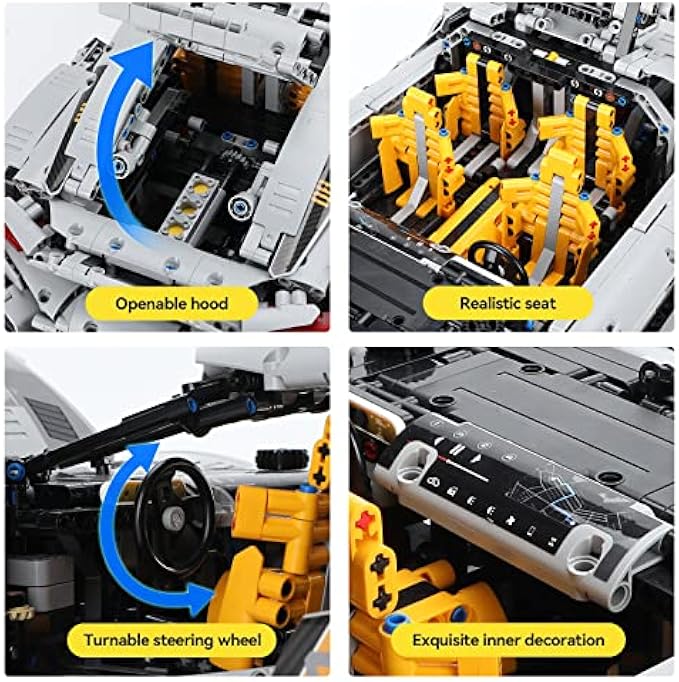 Openable hood

Realistic seat

Turnable steering wheel

Exquisite inner decoration