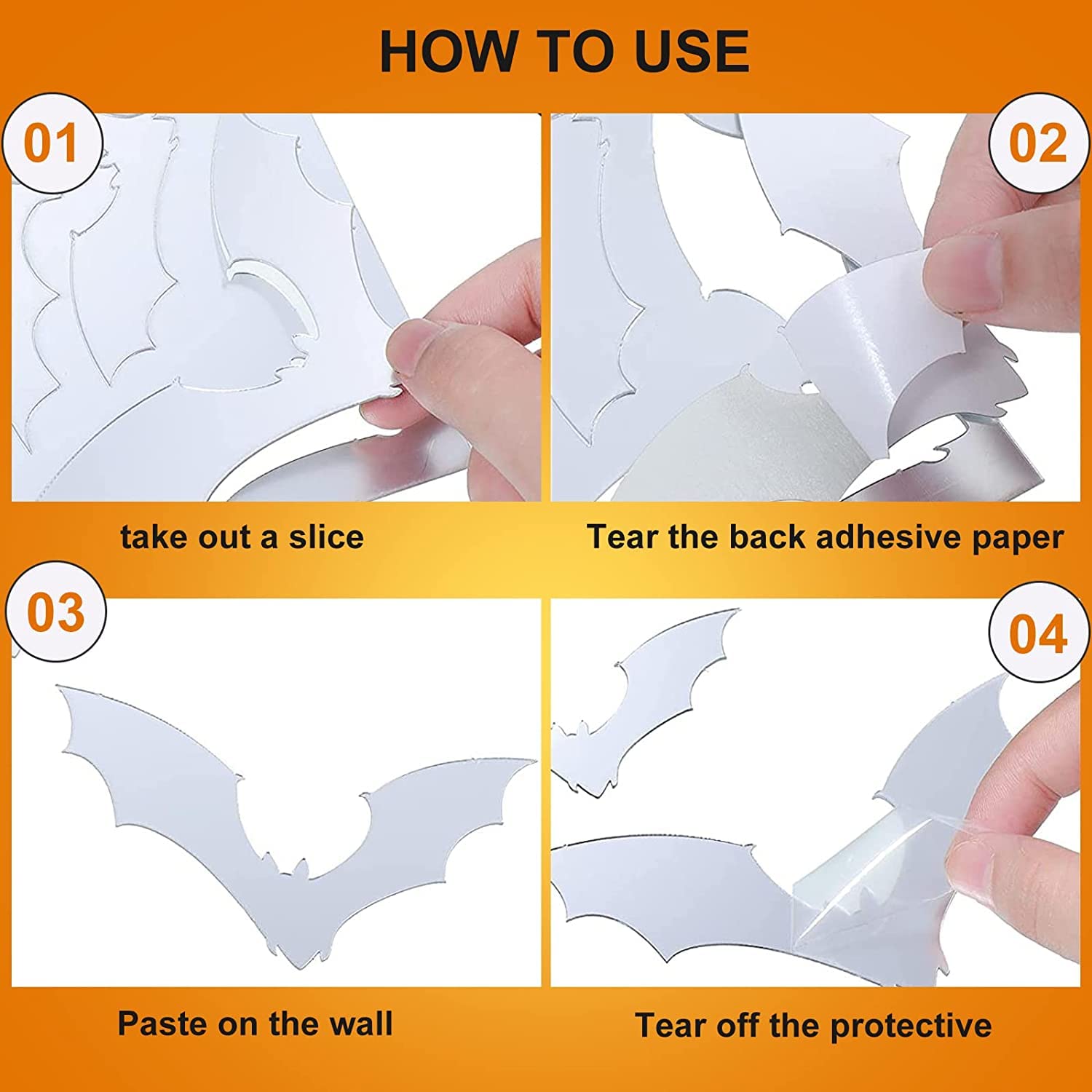 HOW TO USE

01

take out a slice

02

Tear the back adhesive paper

03

Paste on the wall

04

Tear off the protective