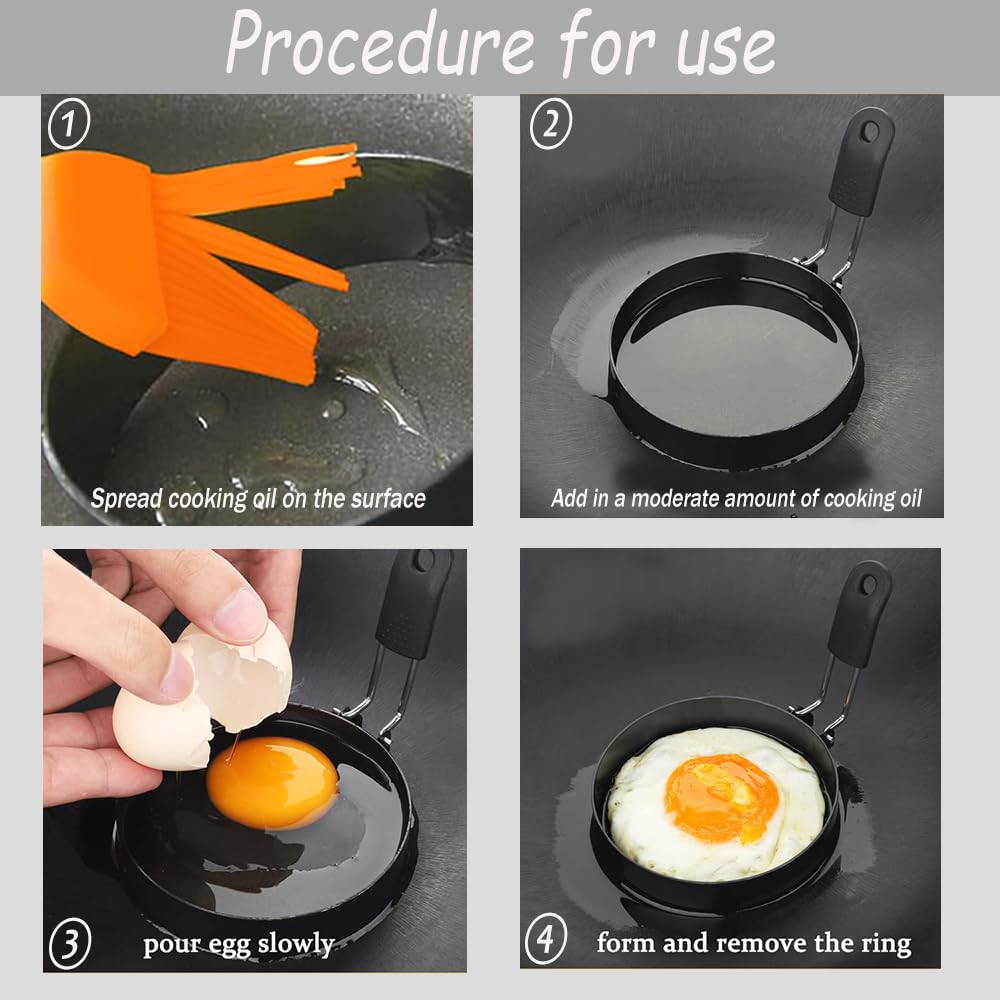 Procedure for use

1

Spread cooking oil on the surface

2

Add in a moderate amount of cooking oil

3

pour egg slowly

4

form and remove the ring