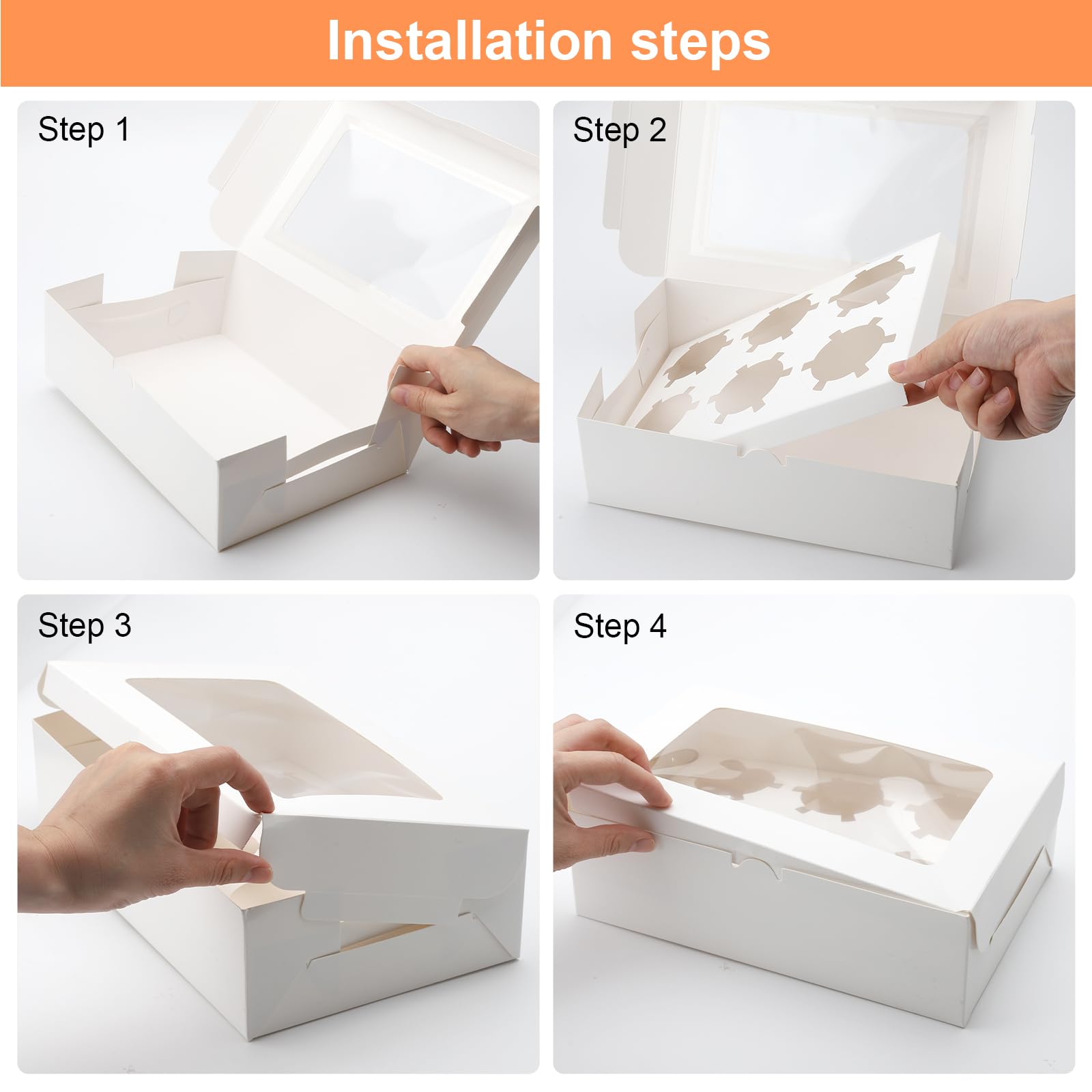 Installation steps

Step 1

Step 2

Step 3

Step 4